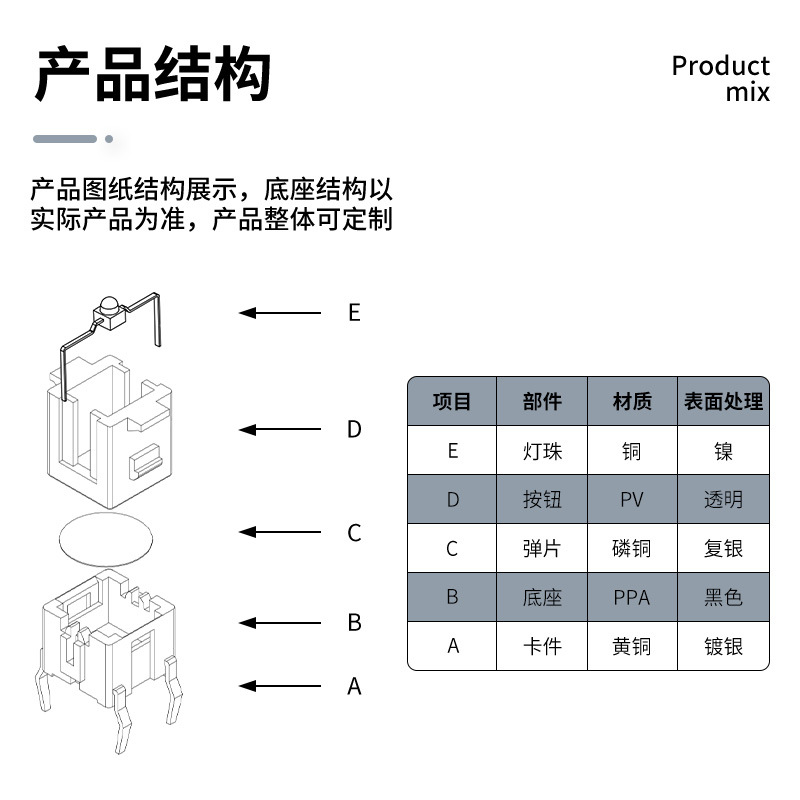 产品结构

Product mix

产品图纸结构展示，底座结构以实际产品为准，产品整体可定制

E

D

C

B

A

| 项目 | 部件 | 材质 | 表面处理 |
|---|---|---|---|
| E | 灯珠 | 铜 | 镍 |
| D | 按钮 | PV | 透明 |
| C | 弹片 | 磷铜 | 复银 |
| B | 底座 | PPA | 黑色 |
| A | 卡件 | 黄铜 | 镀银 |