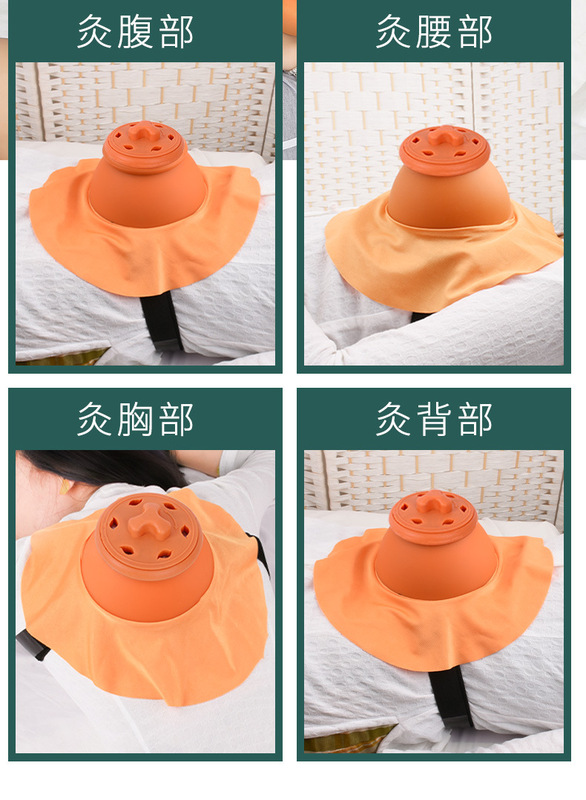 灸腹部

灸腰部

灸胸部

灸背部