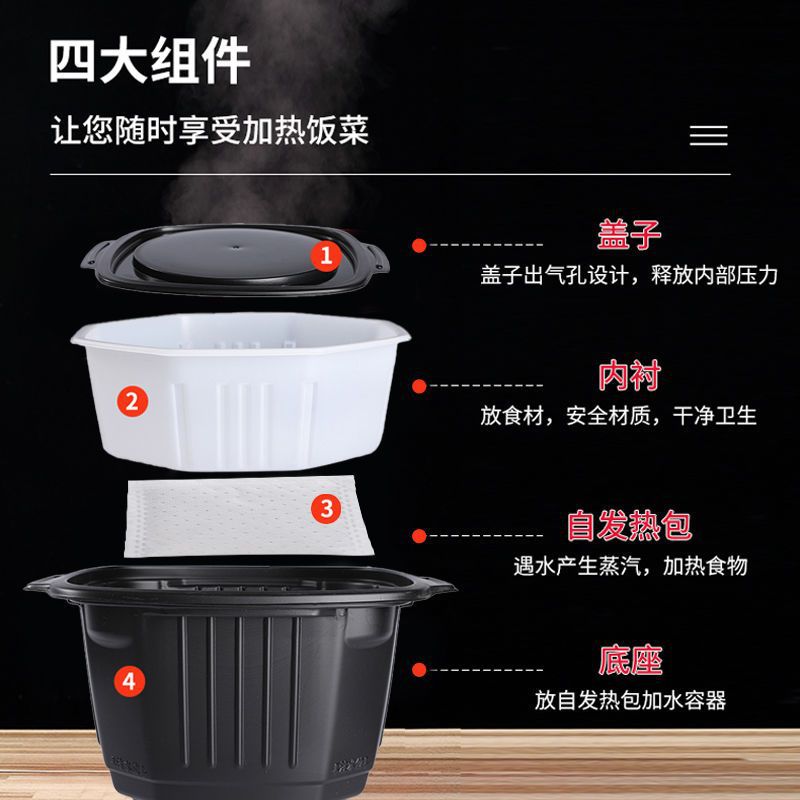 四大组件

让您随时享受加热饭菜

1

盖子

盖子出气孔设计，释放内部压力

2

内衬

放食材，安全材质，干净卫生

3

自发热包

遇水产生蒸汽，加热食物

4

底座

放自发热包加水容器