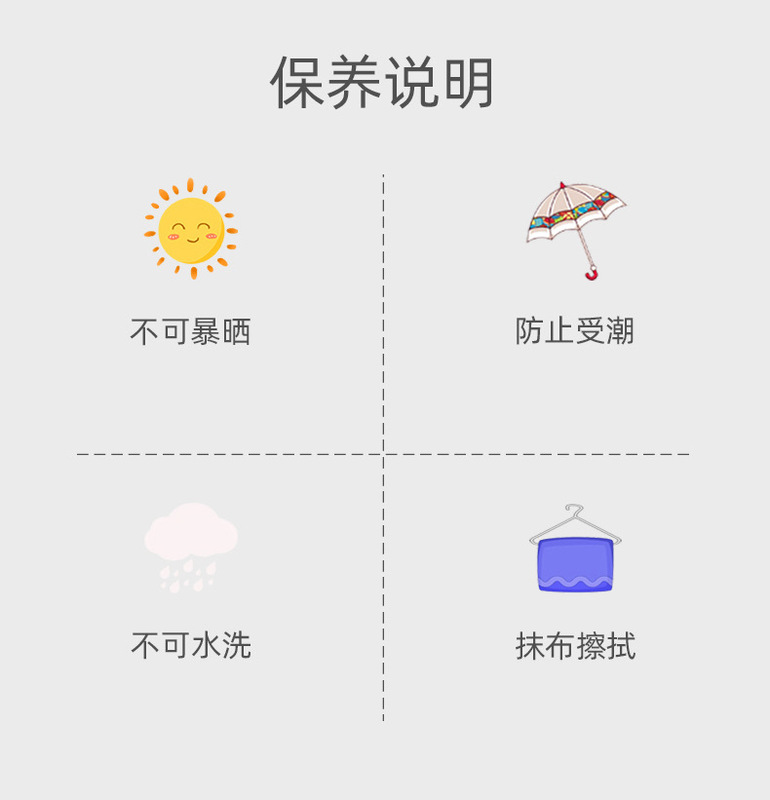 保养说明

不可暴晒

防止受潮

不可水洗

抹布擦拭