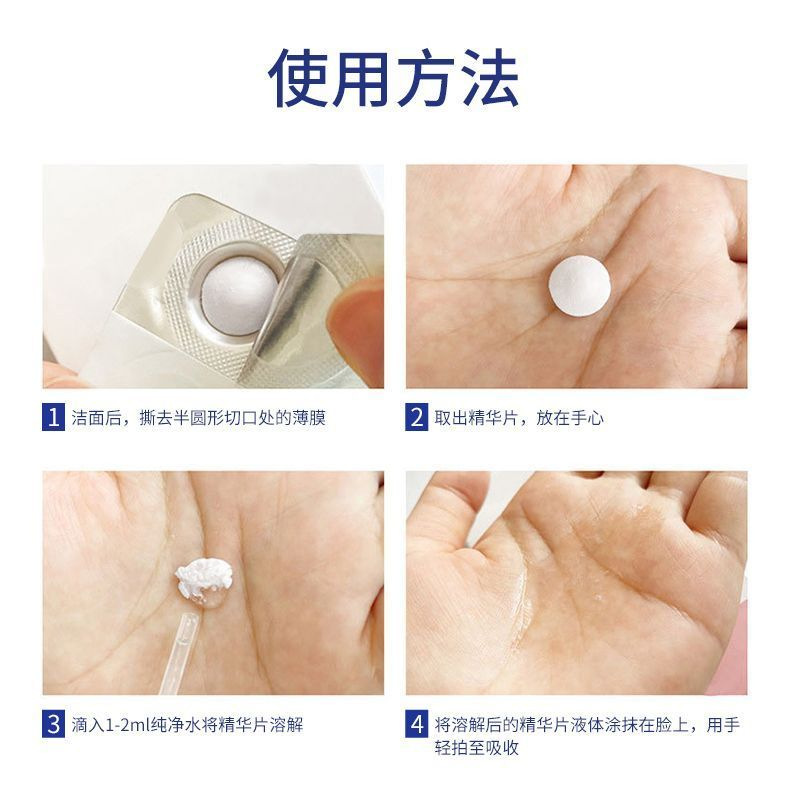 使用方法

1 洁面后，撕去半圆形切口处的薄膜

2 取出精华片，放在手心

3 滴入1-2ml纯净水将精华片溶解

4 将溶解后的精华片液体涂抹在脸上，用手轻拍至吸收