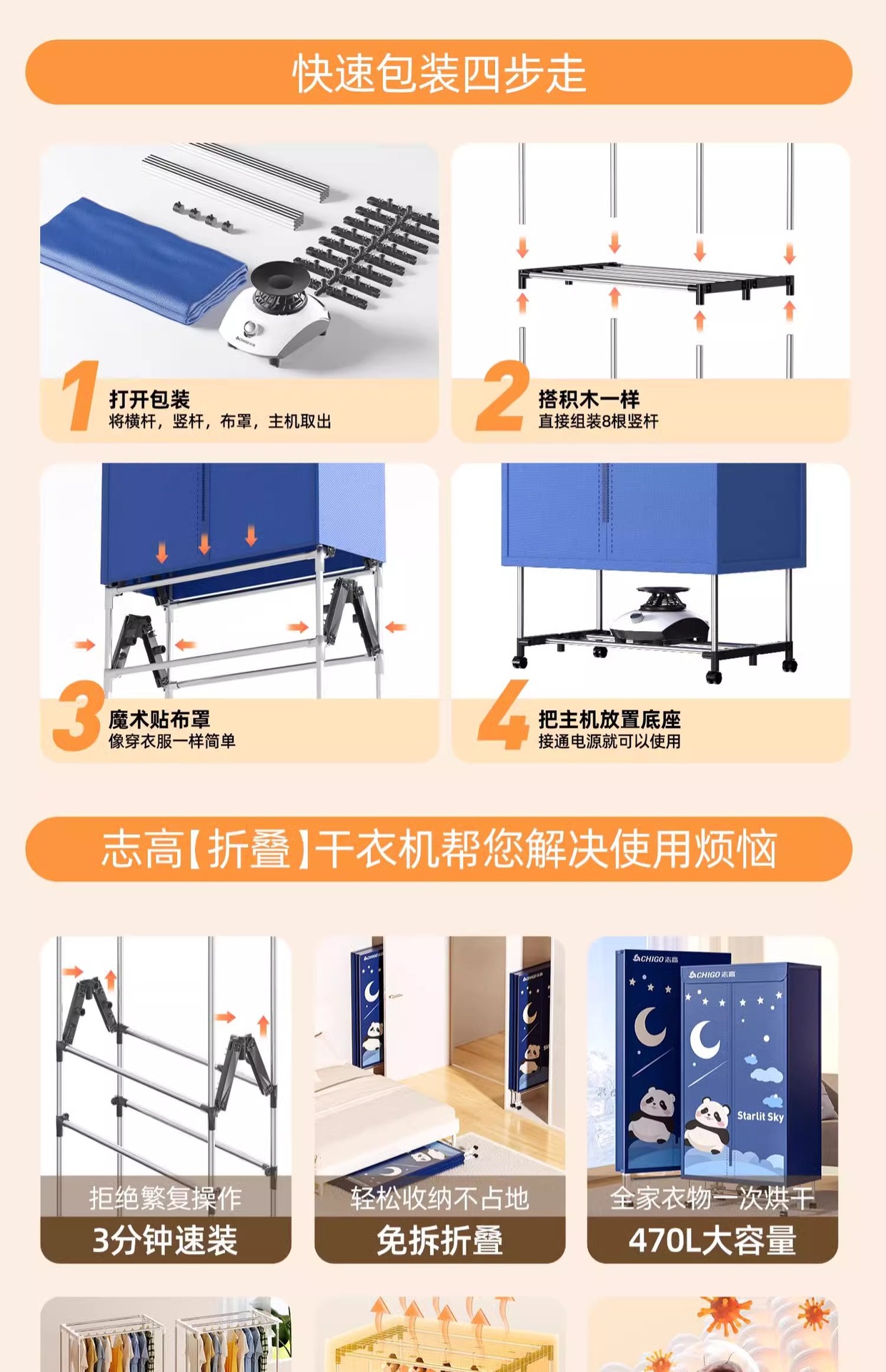 快速包装四步走

1 打开包装
将横杆，竖杆，布罩，主机取出

2 搭积木一样
直接组装8根竖杆

3 魔术贴布罩
像穿衣服一样简单

4 把主机放置底座
接通电源就可以使用

志高【折叠】干衣机帮您解决使用烦恼

拒绝繁复操作
3分钟速装

轻松收纳不占地
免拆折叠

CHIGO 志高
CHIGO 志高
Starlit Sky
全家衣物一次烘干
470L大容量