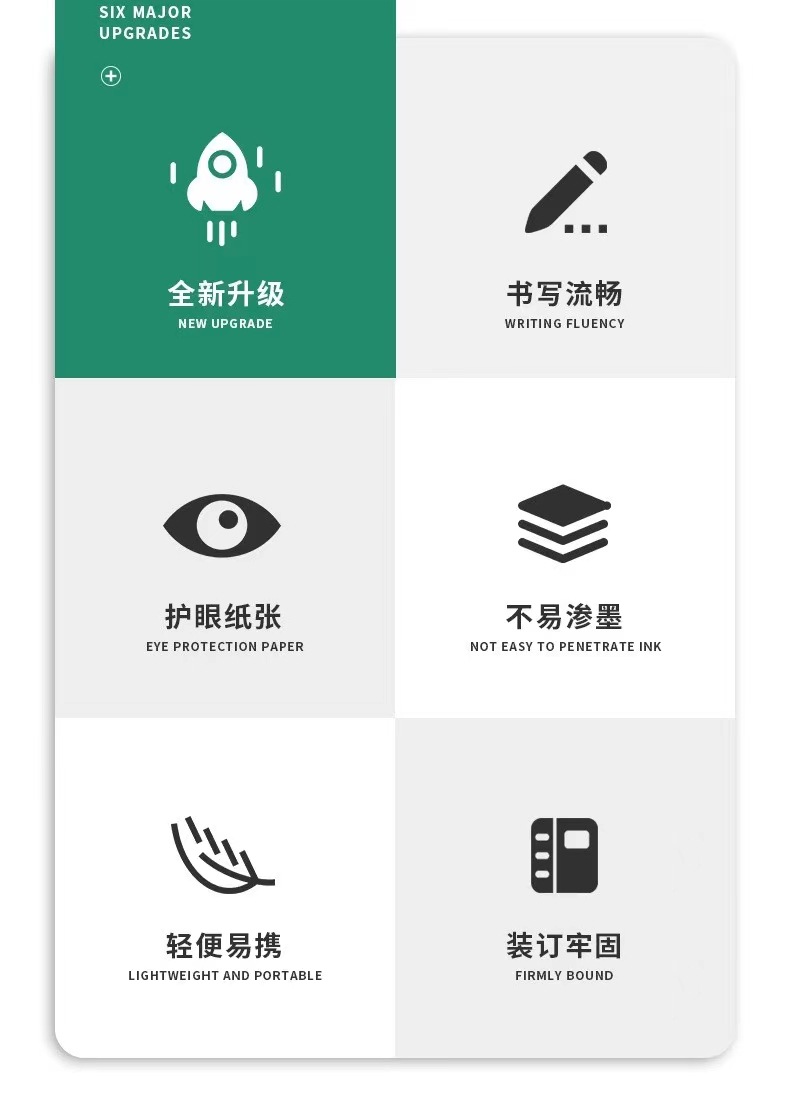 SIX MAJOR
UPGRADES

全新升级
NEW UPGRADE

书写流畅
WRITING FLUENCY

护眼纸张
EYE PROTECTION PAPER

不易渗墨
NOT EASY TO PENETRATE INK

轻便易携
LIGHTWEIGHT AND PORTABLE

装订牢固
FIRMLY BOUND