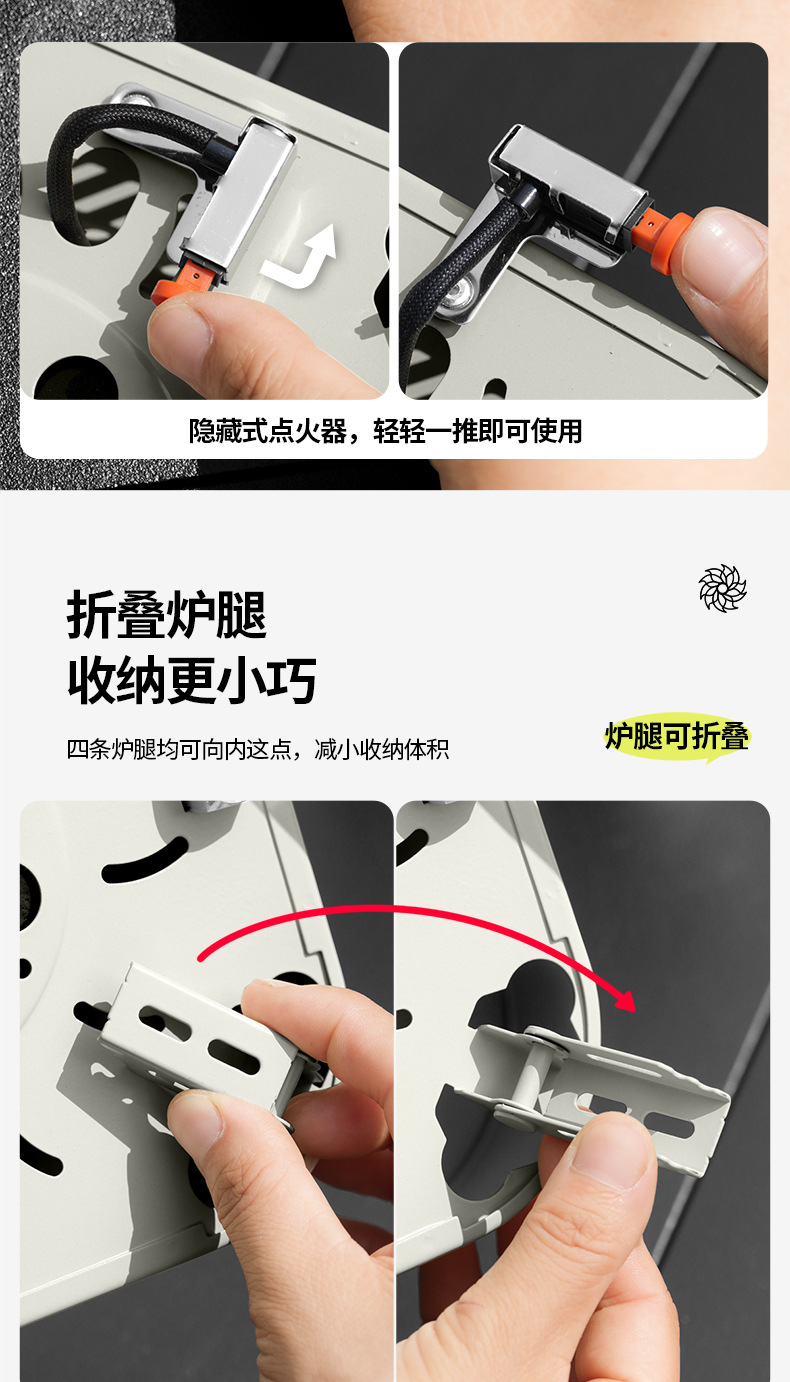 隐藏式点火器，轻轻一推即可使用

折叠炉腿
收纳更小巧

四条炉腿均可向内这点，减小收纳体积

炉腿可折叠