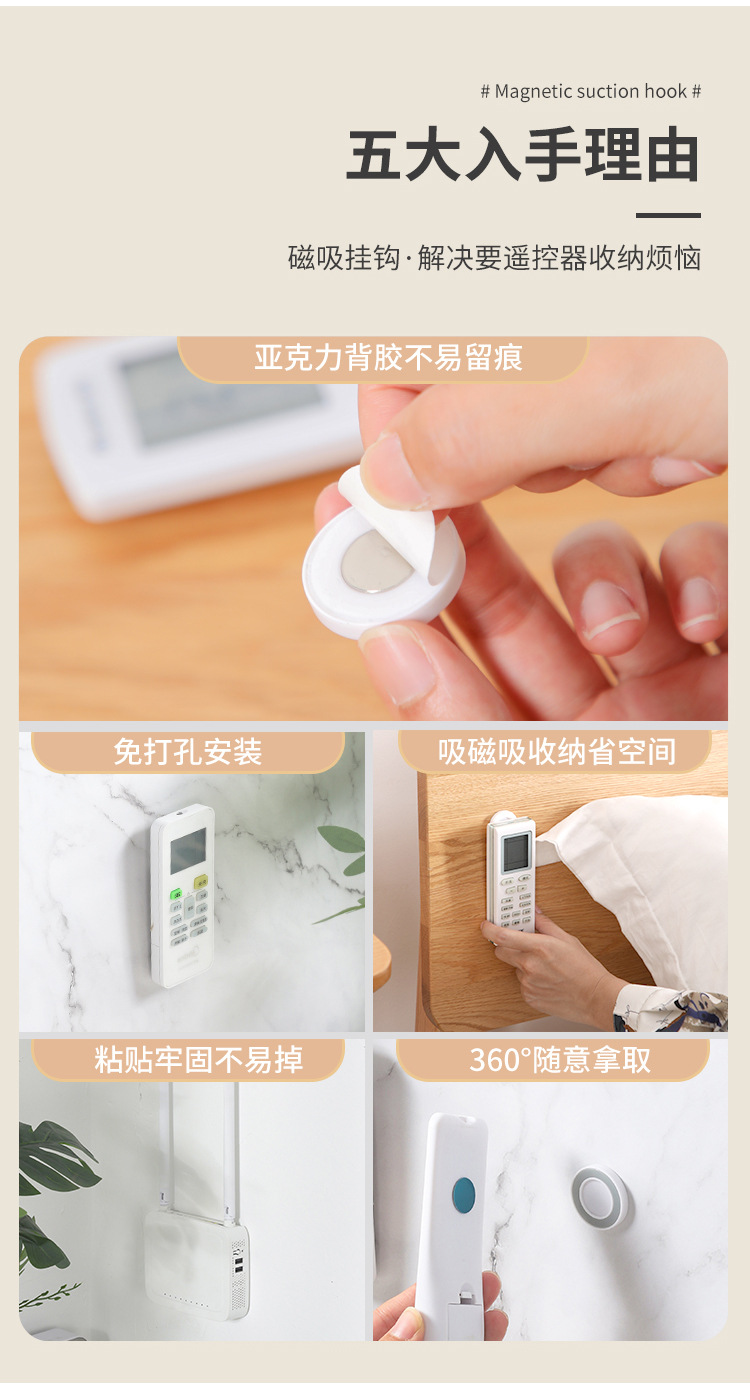 # Magnetic suction hook #

五大入手理由

磁吸挂钩·解决要遥控器收纳烦恼

亚克力背胶不易留痕

免打孔安装

吸磁吸收纳省空间

粘贴牢固不易掉

360°随意拿取