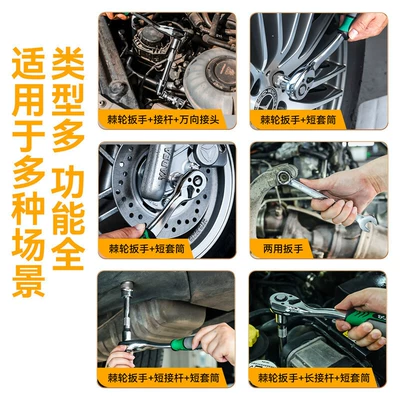 类型多 功能全

适用于多种场景

棘轮扳手+接杆+万向接头

棘轮扳手+短套筒

棘轮扳手+短套筒

两用扳手

棘轮扳手+短接杆+短套筒

棘轮扳手+长接杆+短套筒