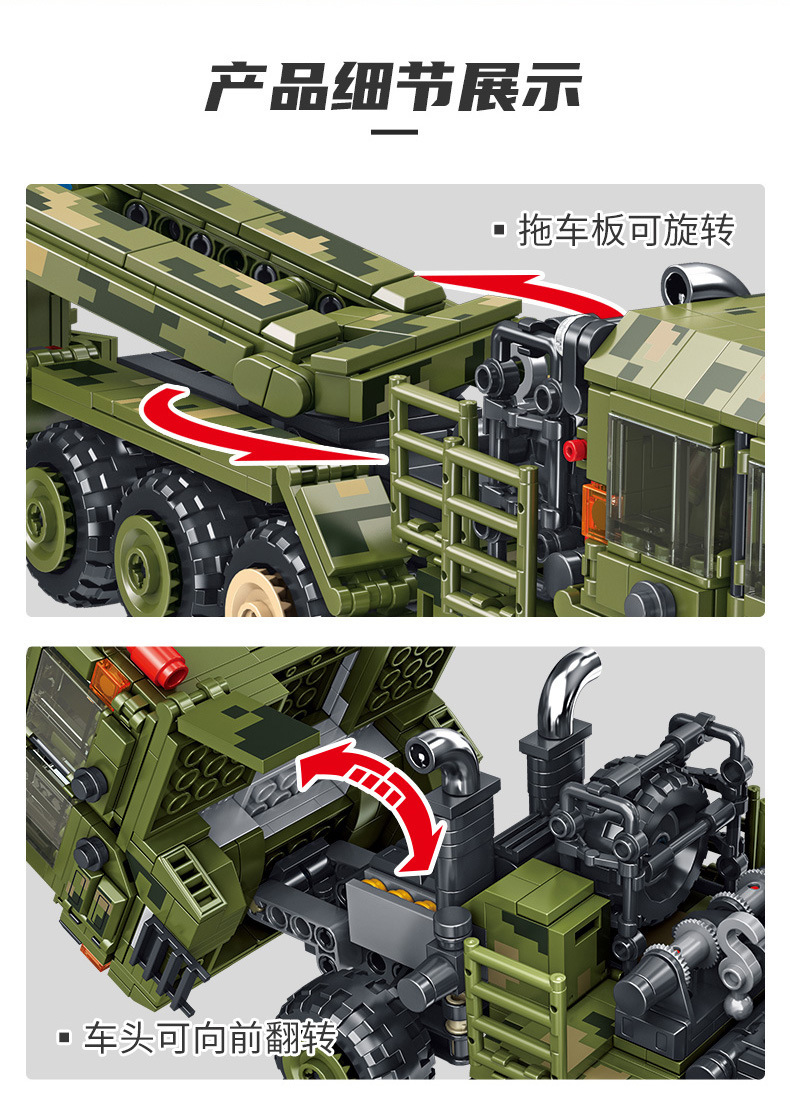 产品细节展示

▪ 拖车板可旋转

▪ 车头可向前翻转