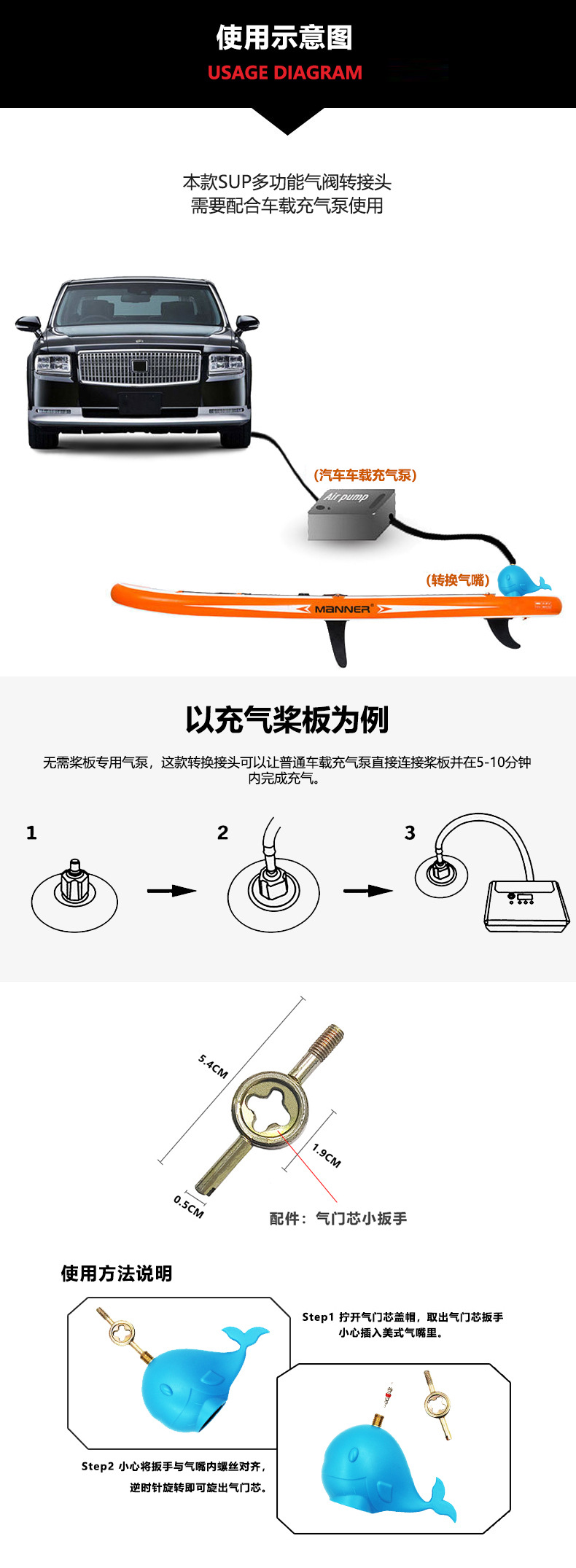 使用示意图
USAGE DIAGRAM

本款SUP多功能气阀转接头
需要配合车载充气泵使用

(汽车车载充气泵)

Air pump

(转换气嘴)

MANNER

以充气桨板为例

无需桨板专用气泵，这款转换接头可以让普通车载充气泵直接连接桨板并在5-10分钟内完成充气。

1

2

3

5.4CM

1.9CM

0.5CM

配件：气门芯小扳手

使用方法说明

Step1 拧开气门芯盖帽，取出气门芯扳手小心插入美式气嘴里。

Step2 小心将扳手与气嘴内螺丝对齐，逆时针旋转即可旋出气门芯。