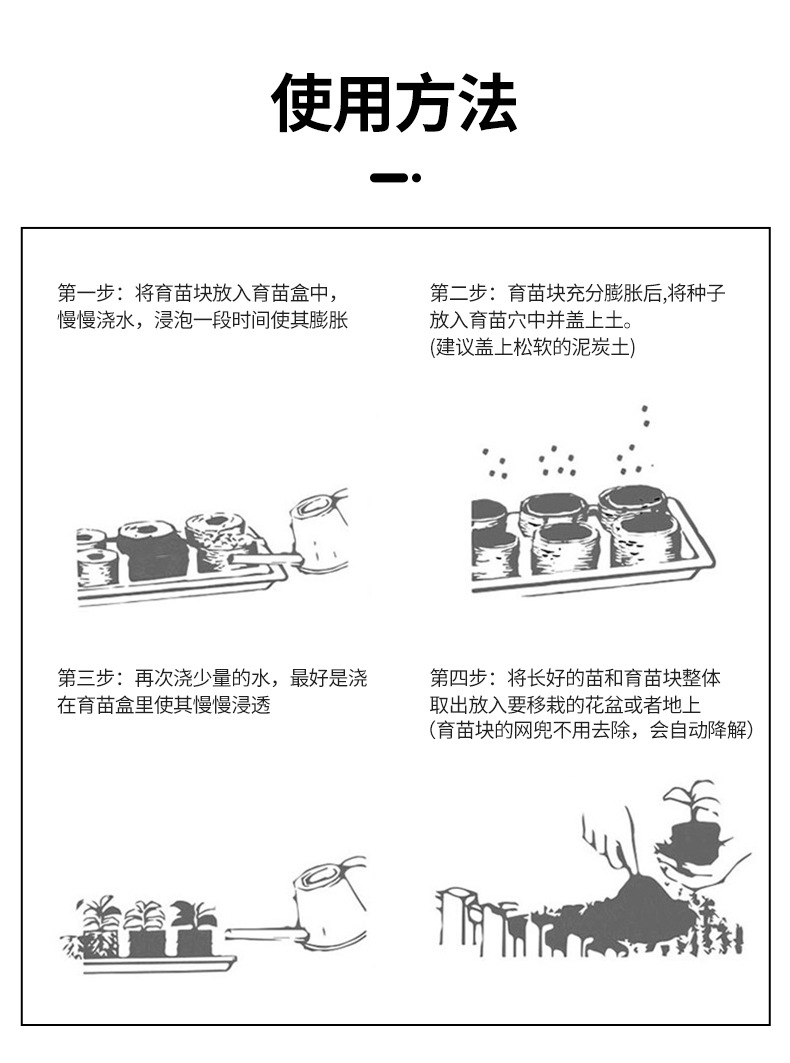 使用方法

第一步：将育苗块放入育苗盒中，慢慢浇水，浸泡一段时间使其膨胀

第二步：育苗块充分膨胀后,将种子放入育苗穴中并盖上土。
(建议盖上松软的泥炭土)

第三步：再次浇少量的水，最好是浇在育苗盒里使其慢慢浸透

第四步：将长好的苗和育苗块整体取出放入要移栽的花盆或者地上
(育苗块的网兜不用去除，会自动降解)