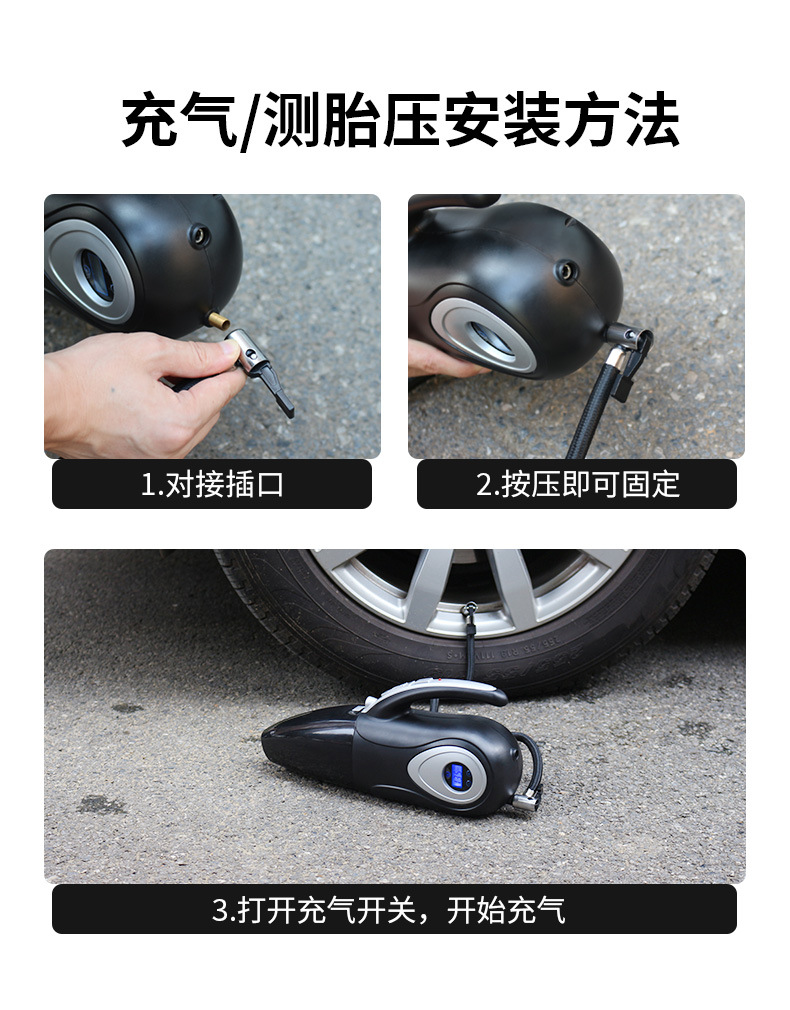 充气/测胎压安装方法

1.对接插口

2.按压即可固定

3.打开充气开关，开始充气