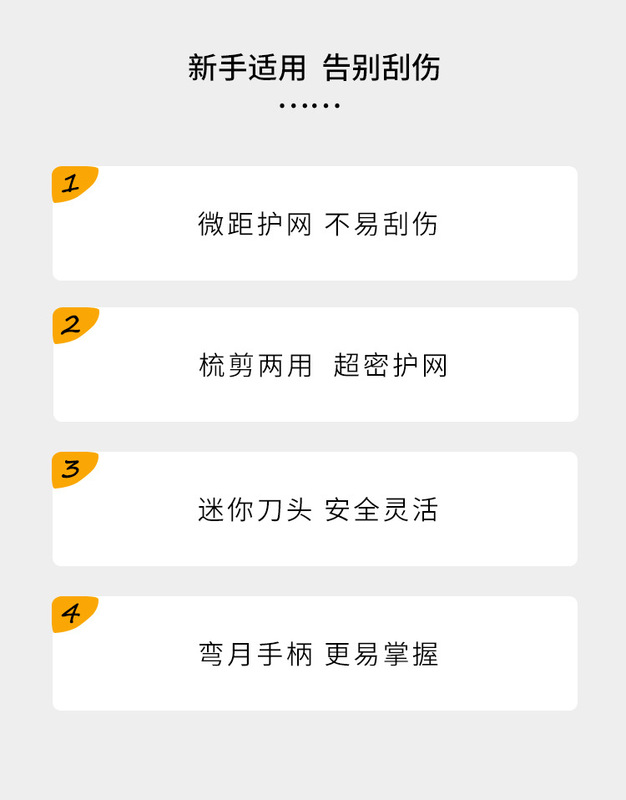 新手适用 告别刮伤

1

微距护网 不易刮伤

2

梳剪两用 超密护网

3

迷你刀头 安全灵活

4

弯月手柄 更易掌握