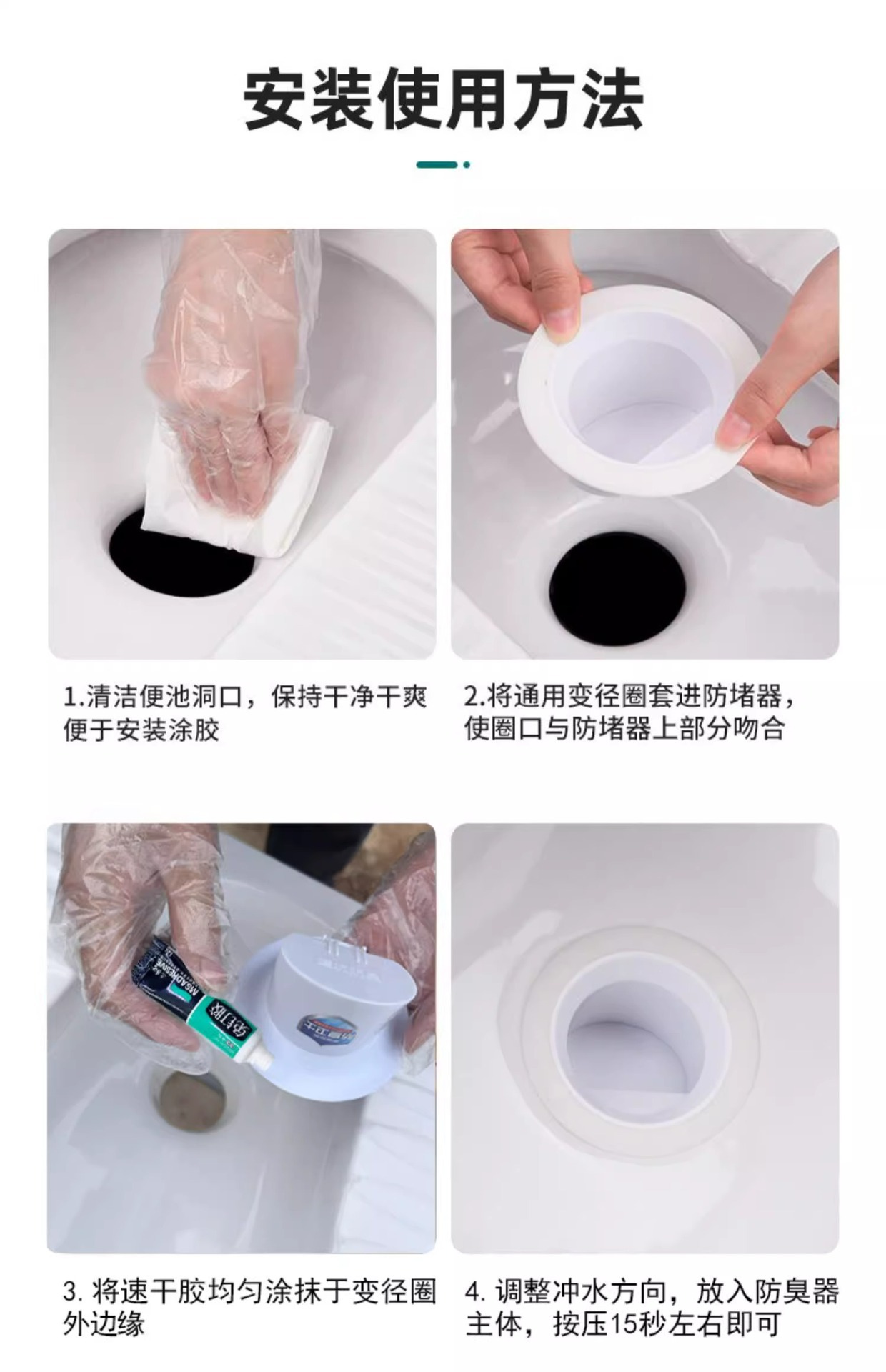 安装使用方法

1.清洁便池洞口，保持干净干爽便于安装涂胶

2.将通用变径圈套进防堵器，使圈口与防堵器上部分吻合

MS ADHESIVE
免钉胶

3. 将速干胶均匀涂抹于变径圈外边缘

4. 调整冲水方向，放入防臭器主体，按压15秒左右即可