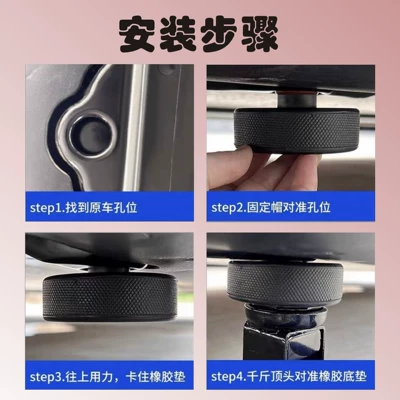 安装步骤

step1.找到原车孔位

step2.固定帽对准孔位

step3.往上用力，卡住橡胶垫

step4.千斤顶头对准橡胶底垫