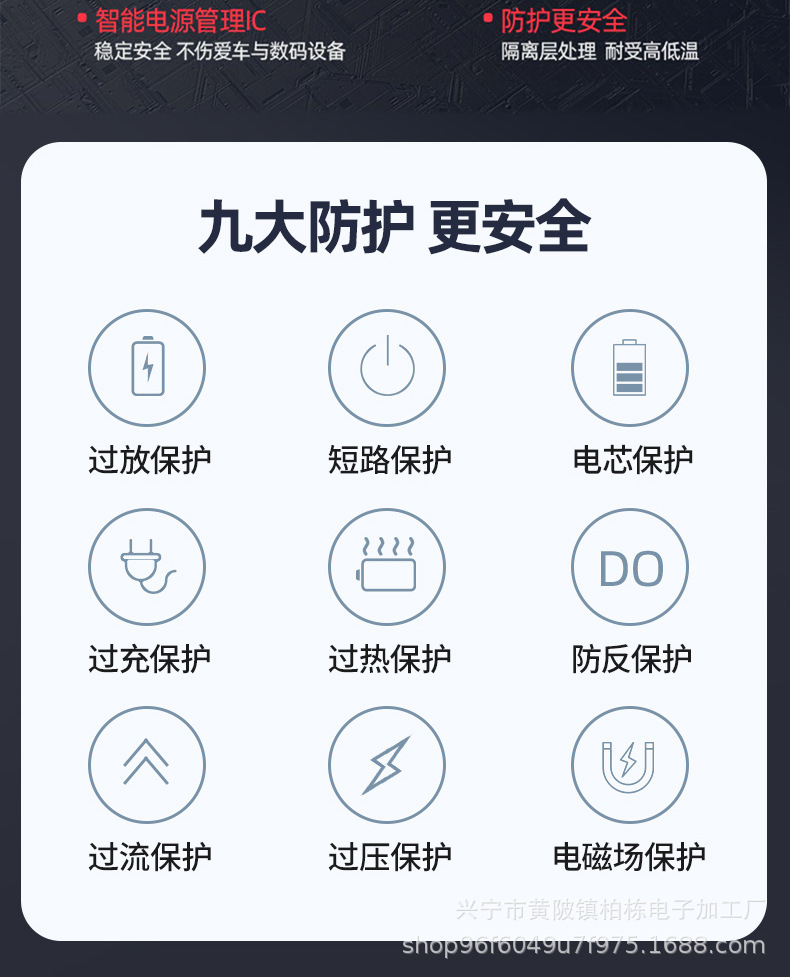 • 智能电源管理IC
稳定安全 不伤爱车与数码设备

• 防护更安全
隔离层处理 耐受高低温

九大防护 更安全

过放保护

短路保护

电芯保护

过充保护

过热保护

DO

防反保护

过流保护

过压保护

电磁场保护

兴宁市黄陂镇柏栋电子加工厂
shop96f6049u7f975.1688.com