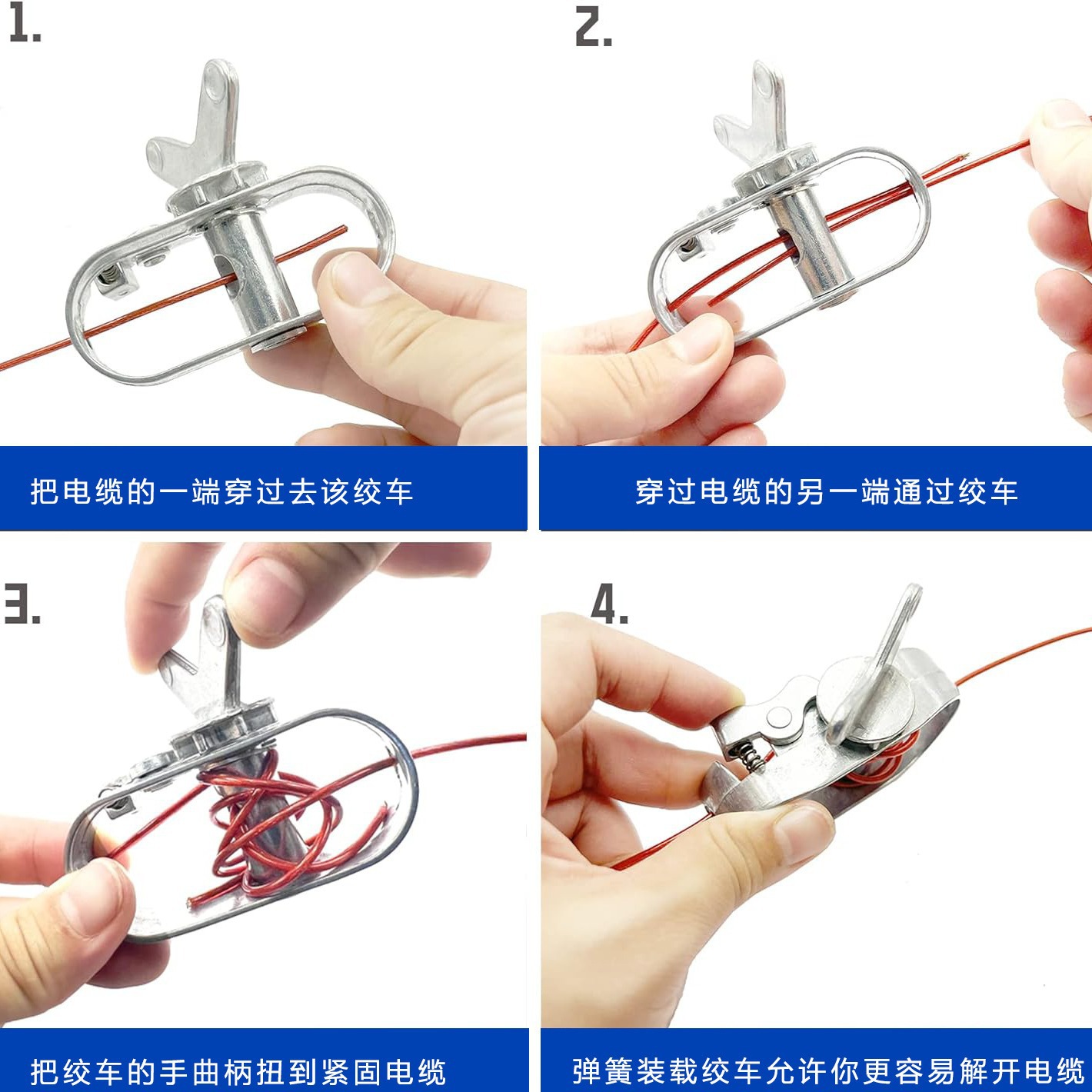 1.

把电缆的一端穿过去该绞车

2.

穿过电缆的另一端通过绞车

3.

把绞车的手曲柄扭到紧固电缆

4.

弹簧装载绞车允许你更容易解开电缆