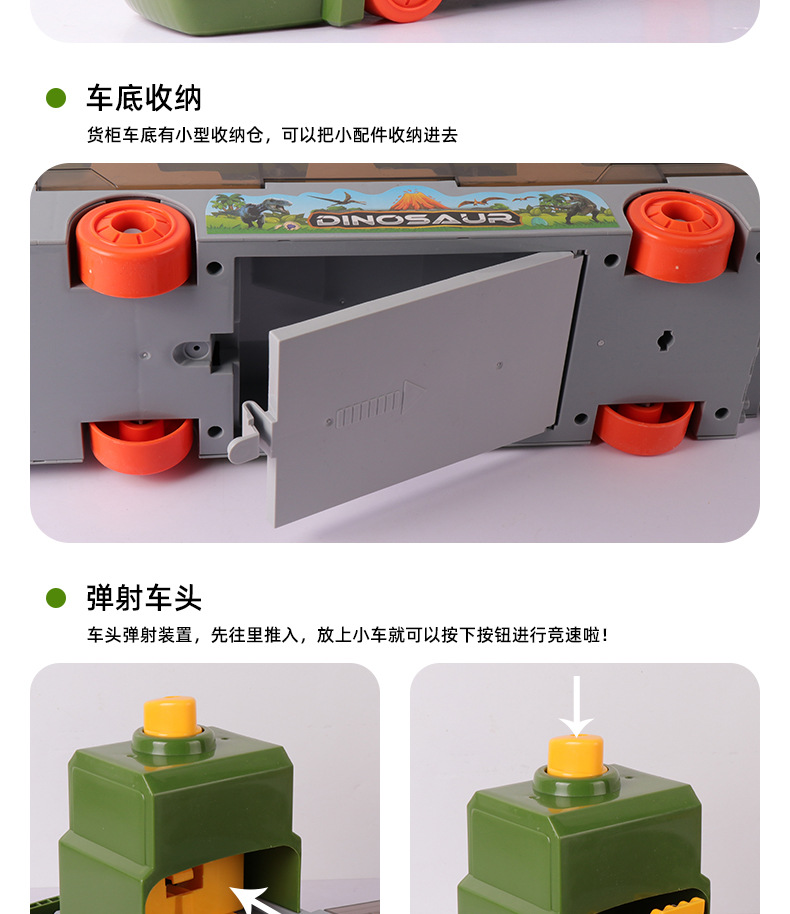 车底收纳

货柜车底有小型收纳仓，可以把小配件收纳进去

DINOSAUR

弹射车头

车头弹射装置，先往里推入，放上小车就可以按下按钮进行竞速啦！