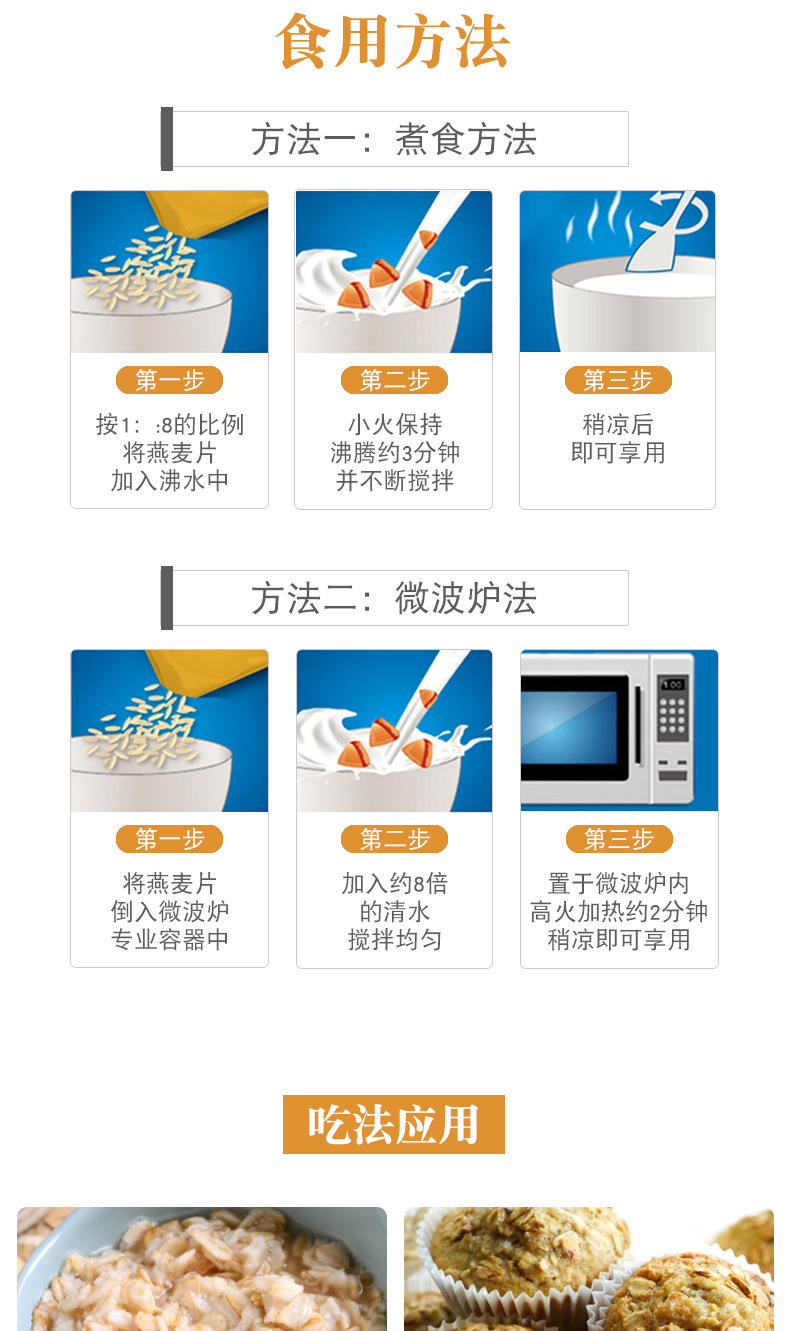 食用方法

方法一：煮食方法

第一步

按1：:8的比例
将燕麦片
加入沸水中

第二步

小火保持
沸腾约3分钟
并不断搅拌

第三步

稍凉后
即可享用

方法二：微波炉法

第一步

将燕麦片
倒入微波炉
专业容器中

第二步

加入约8倍
的清水
搅拌均匀

第三步

置于微波炉内
高火加热约2分钟
稍凉即可享用

吃法应用