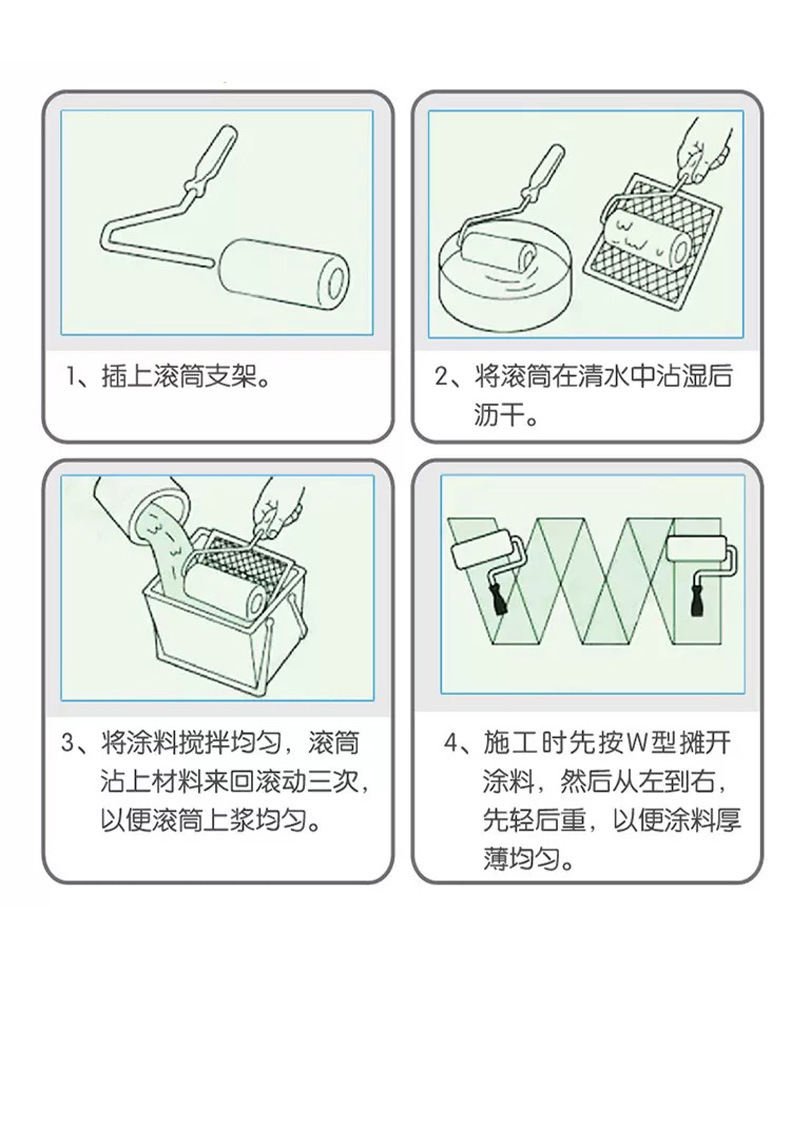 1、插上滚筒支架。

2、将滚筒在清水中沾湿后沥干。

3、将涂料搅拌均匀，滚筒沾上材料来回滚动三次，以便滚筒上浆均匀。

4、施工时先按W型摊开涂料，然后从左到右，先轻后重，以便涂料厚薄均匀。