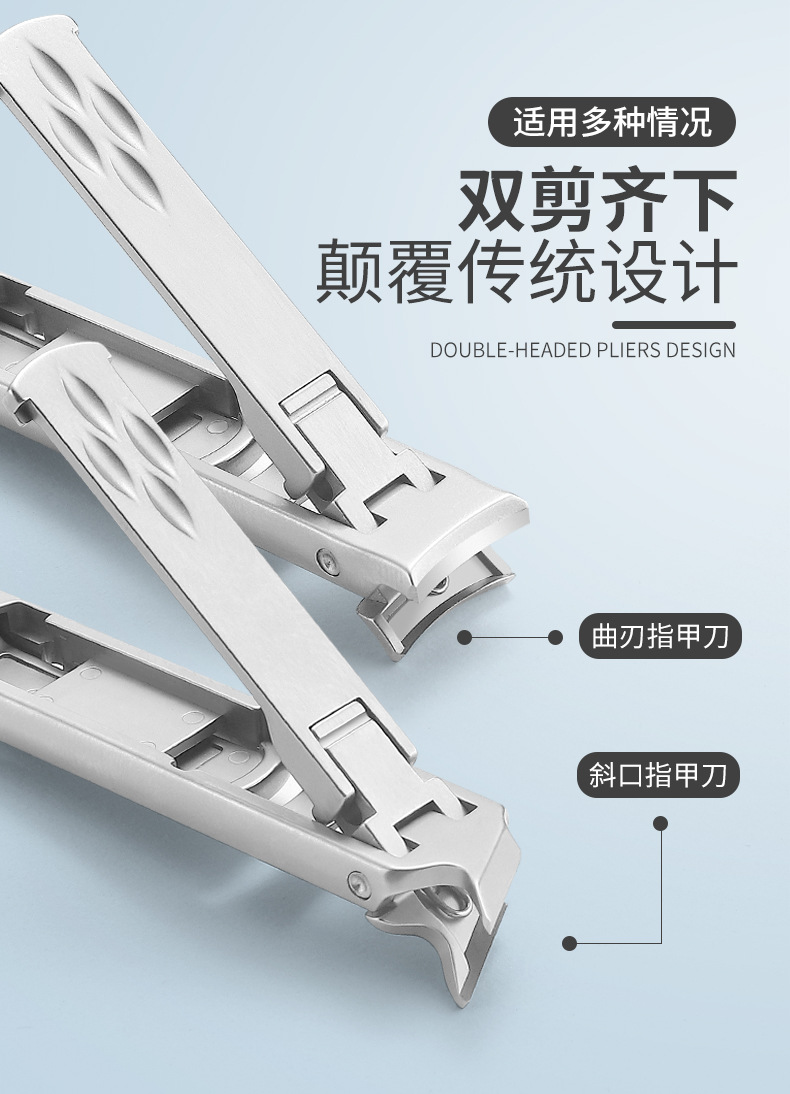 适用多种情况

双剪齐下
颠覆传统设计

DOUBLE-HEADED PLIERS DESIGN

曲刃指甲刀

斜口指甲刀