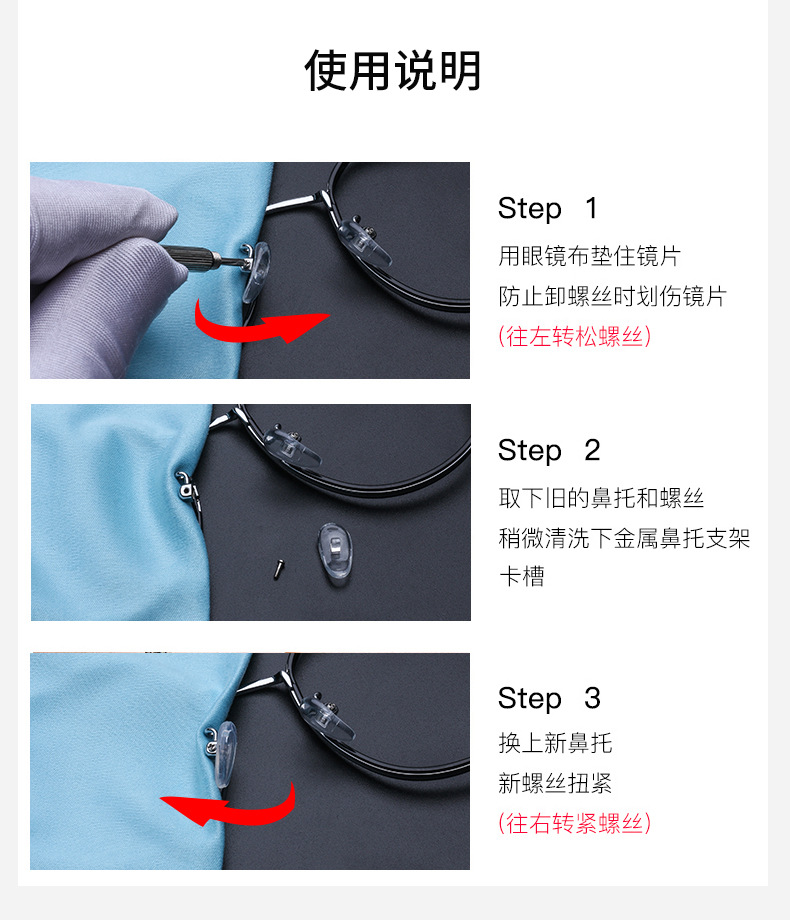 使用说明

Step 1
用眼镜布垫住镜片
防止卸螺丝时划伤镜片
(往左转松螺丝)

Step 2
取下旧的鼻托和螺丝
稍微清洗下金属鼻托支架卡槽

Step 3
换上新鼻托
新螺丝扭紧
(往右转紧螺丝)