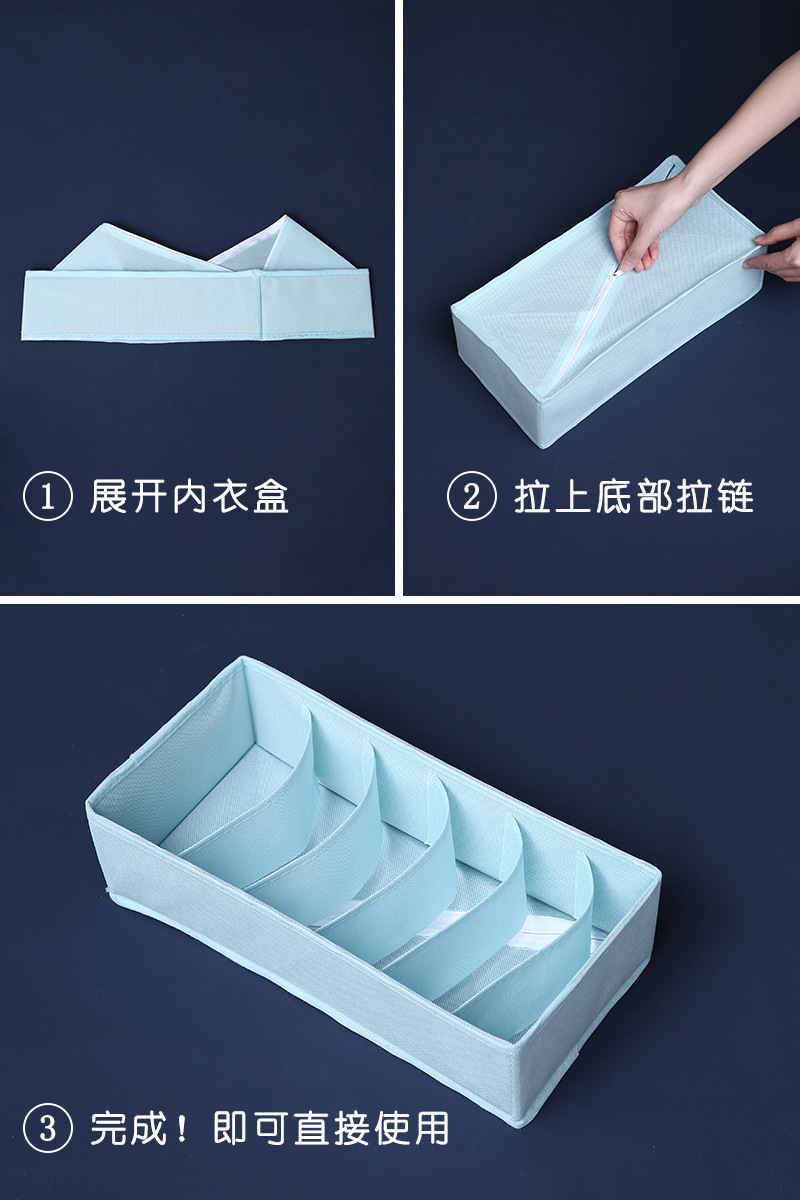 ① 展开内衣盒

② 拉上底部拉链

③ 完成！即可直接使用