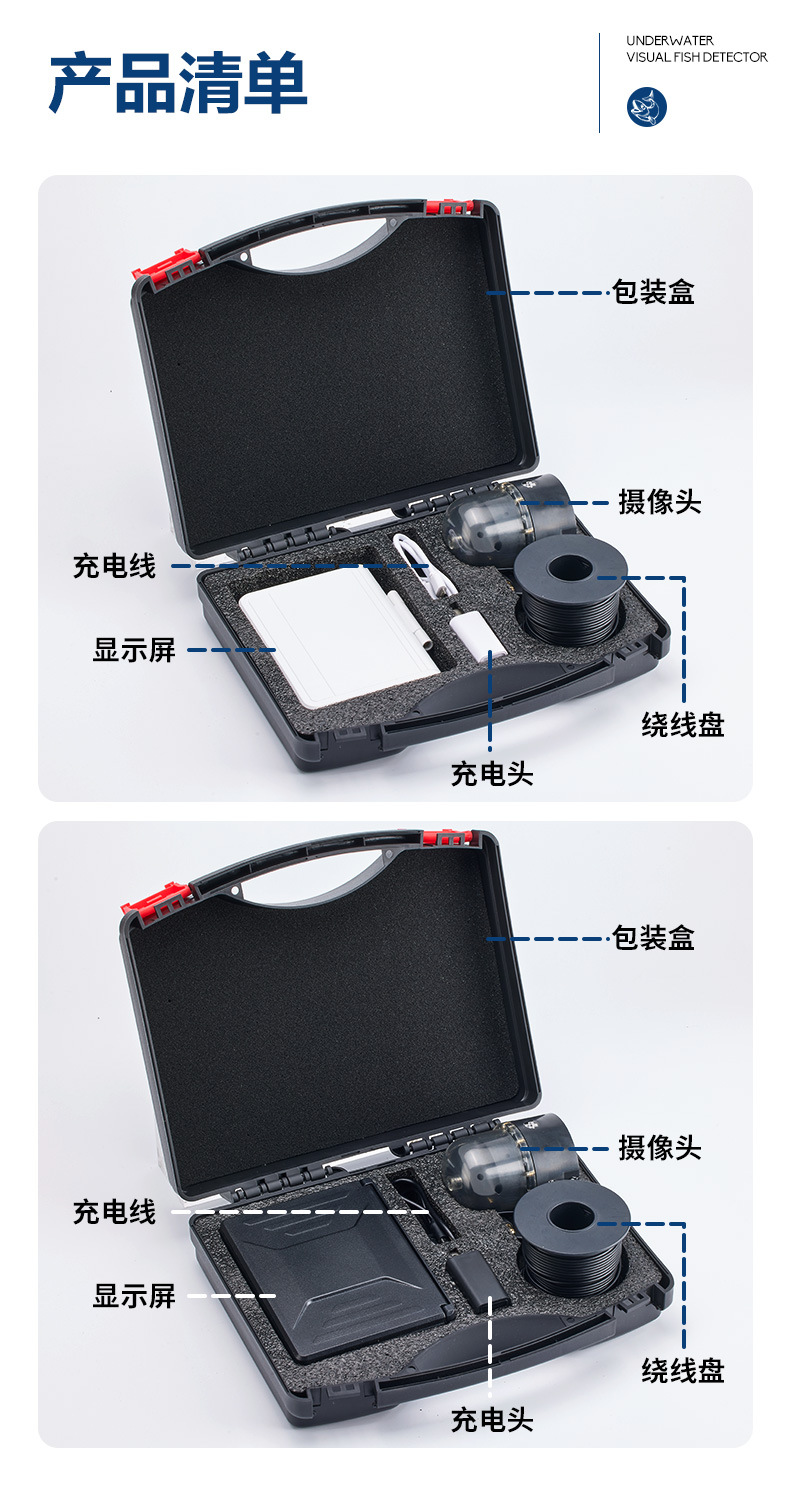 产品清单

UNDERWATER
VISUAL FISH DETECTOR

包装盒
摄像头
充电线
显示屏
绕线盘
充电头

包装盒
摄像头
充电线
显示屏
绕线盘
充电头