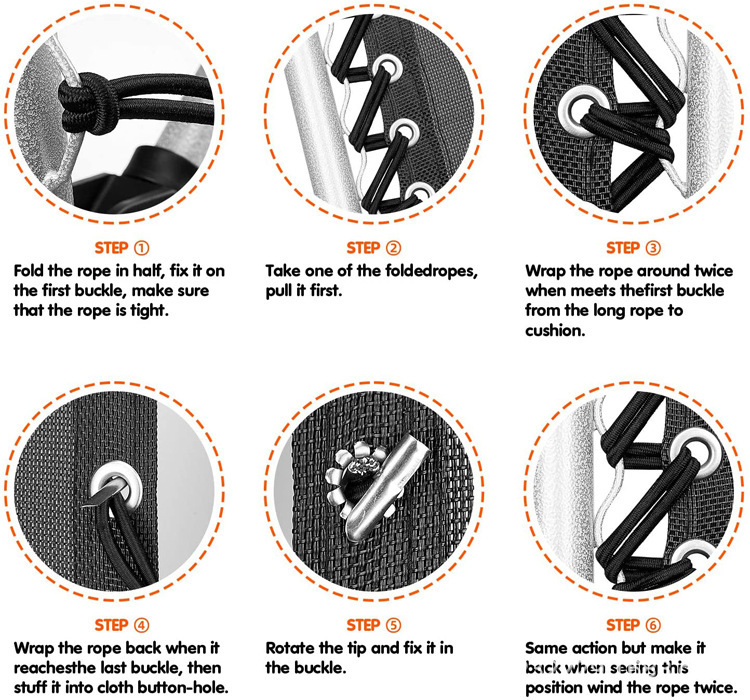 STEP ①
Fold the rope in half, fix it on the first buckle, make sure that the rope is tight.

STEP ②
Take one of the foldedropes, pull it first.

STEP ③
Wrap the rope around twice when meets thefirst buckle from the long rope to cushion.

STEP ④
Wrap the rope back when it reachesthe last buckle, then stuff it into cloth button-hole.

STEP ⑤
Rotate the tip and fix it in the buckle.

STEP ⑥
Same action but make it back when seeing this position wind the rope twice.