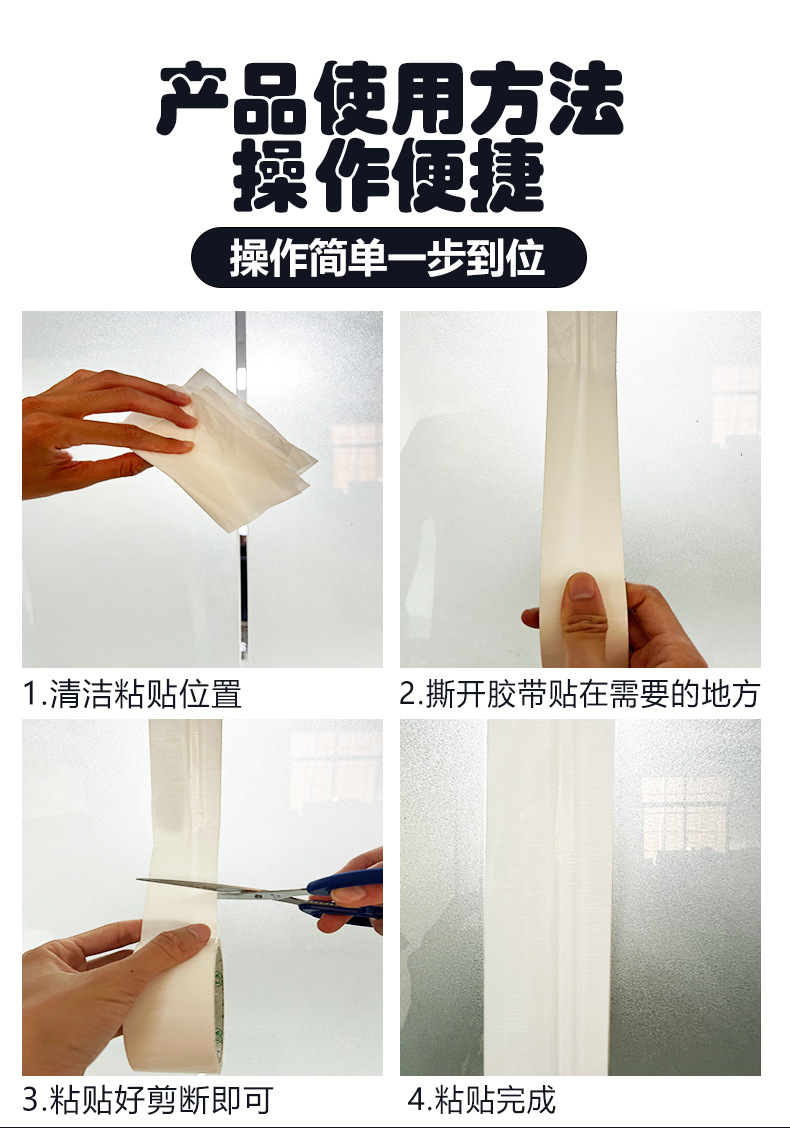 产品使用方法
操作便捷

操作简单一步到位

1.清洁粘贴位置

2.撕开胶带贴在需要的地方

3.粘贴好剪断即可

4.粘贴完成