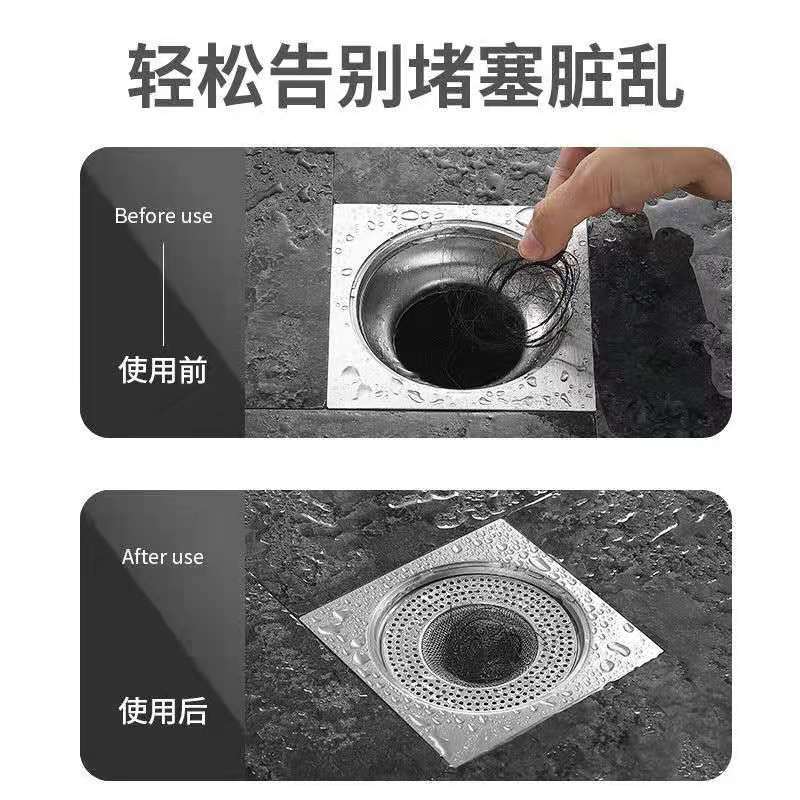 轻松告别堵塞脏乱

Before use

使用前

After use

使用后