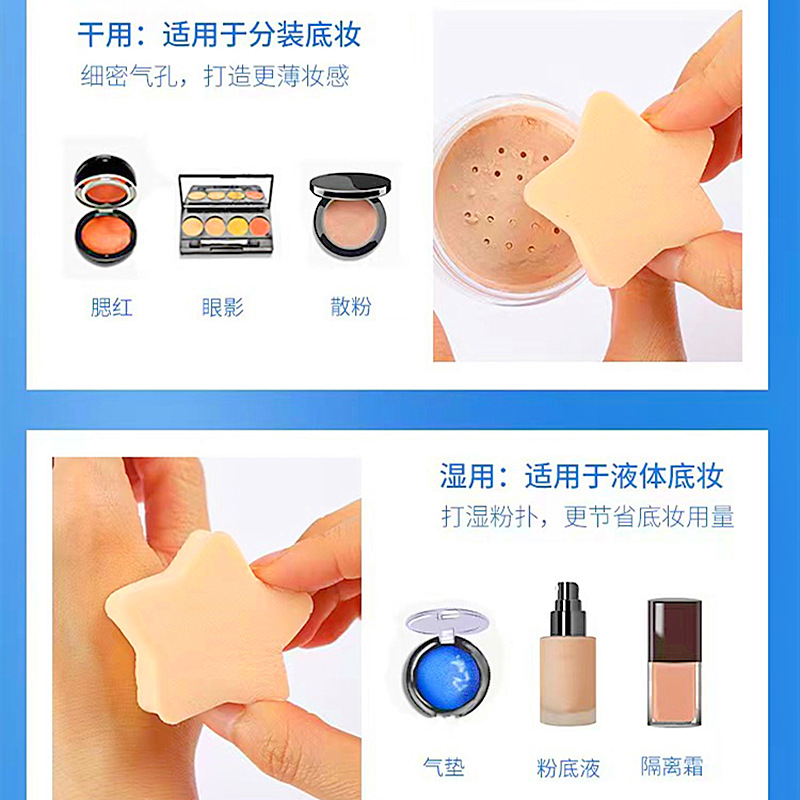 干用：适用于分装底妆
细密气孔，打造更薄妆感

腮红　眼影　散粉

湿用：适用于液体底妆
打湿粉扑，更节省底妆用量

气垫　粉底液　隔离霜