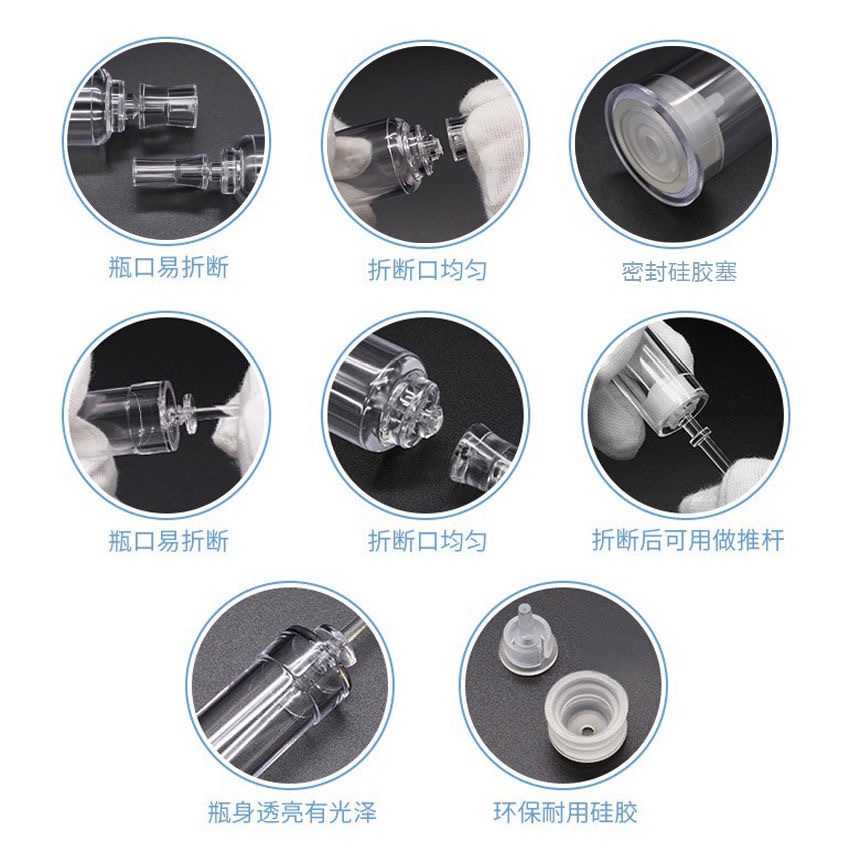 瓶口易折断

折断口均匀

密封硅胶塞

瓶口易折断

折断口均匀

折断后可用做推杆

瓶身透亮有光泽

环保耐用硅胶