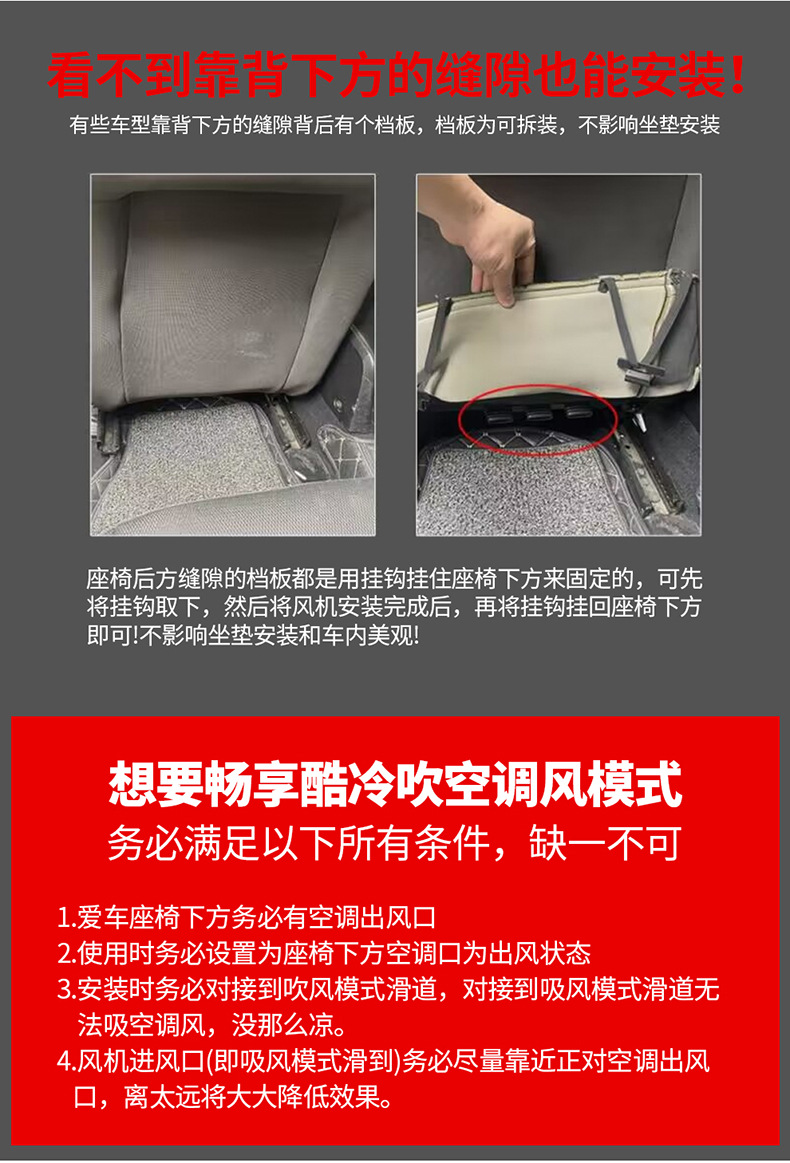 看不到靠背下方的缝隙也能安装!

有些车型靠背下方的缝隙背后有个档板，档板为可拆装，不影响坐垫安装

座椅后方缝隙的档板都是用挂钩挂住座椅下方来固定的，可先将挂钩取下，然后将风机安装完成后，再将挂钩挂回座椅下方即可!不影响坐垫安装和车内美观!

想要畅享酷冷吹空调风模式

务必满足以下所有条件，缺一不可

1.爱车座椅下方务必有空调出风口
2.使用时务必设置为座椅下方空调口为出风状态
3.安装时务必对接到吹风模式滑道，对接到吸风模式滑道无法吸空调风，没那么凉。
4.风机进风口(即吸风模式滑到)务必尽量靠近正对空调出风口，离太远将大大降低效果。