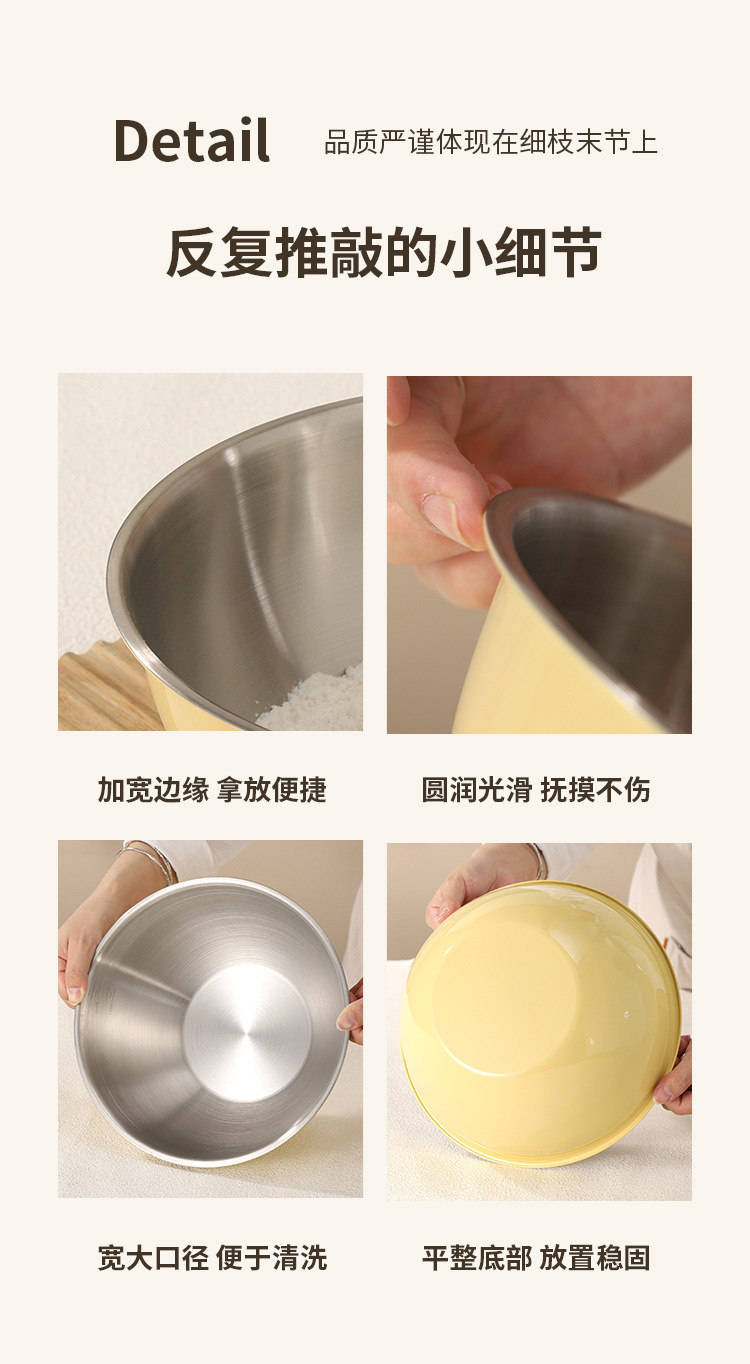 Detail 品质严谨体现在细枝末节上

反复推敲的小细节

加宽边缘 拿放便捷

圆润光滑 抚摸不伤

宽大口径 便于清洗

平整底部 放置稳固