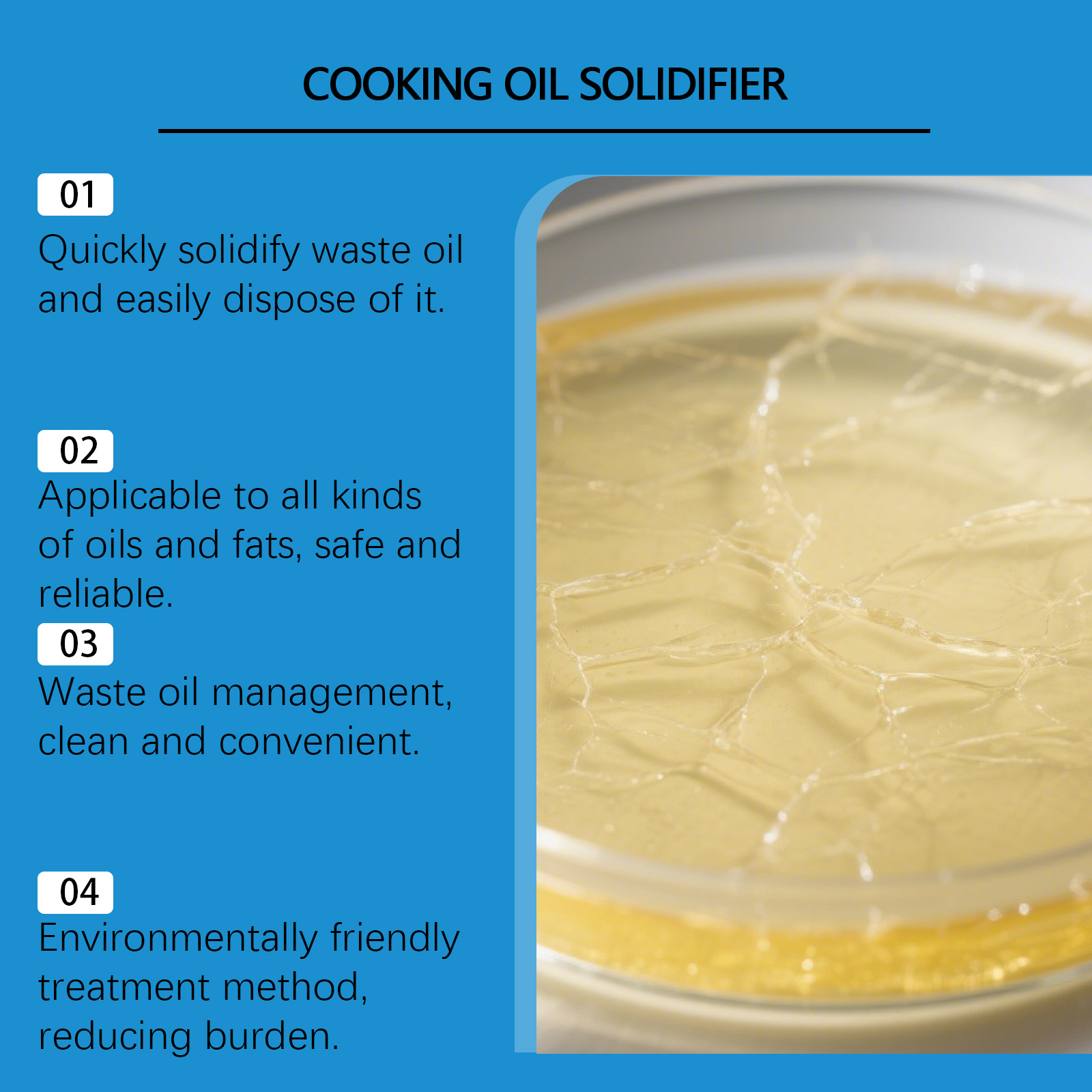 COOKING OIL SOLIDIFIER

01
Quickly solidify waste oil and easily dispose of it.

02
Applicable to all kinds of oils and fats, safe and reliable.

03
Waste oil management, clean and convenient.

04
Environmentally friendly treatment method, reducing burden.