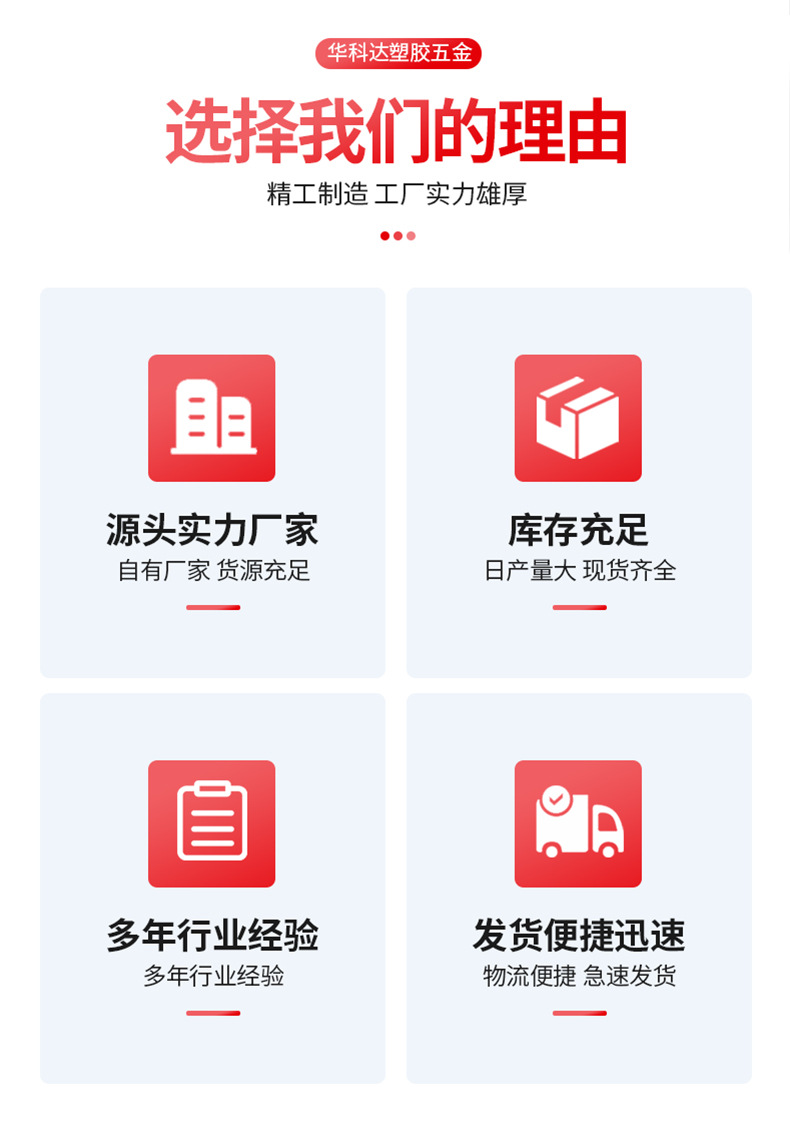 华科达塑胶五金

选择我们的理由

精工制造 工厂实力雄厚

源头实力厂家

自有厂家 货源充足

库存充足

日产量大 现货齐全

多年行业经验

多年行业经验

发货便捷迅速

物流便捷 急速发货