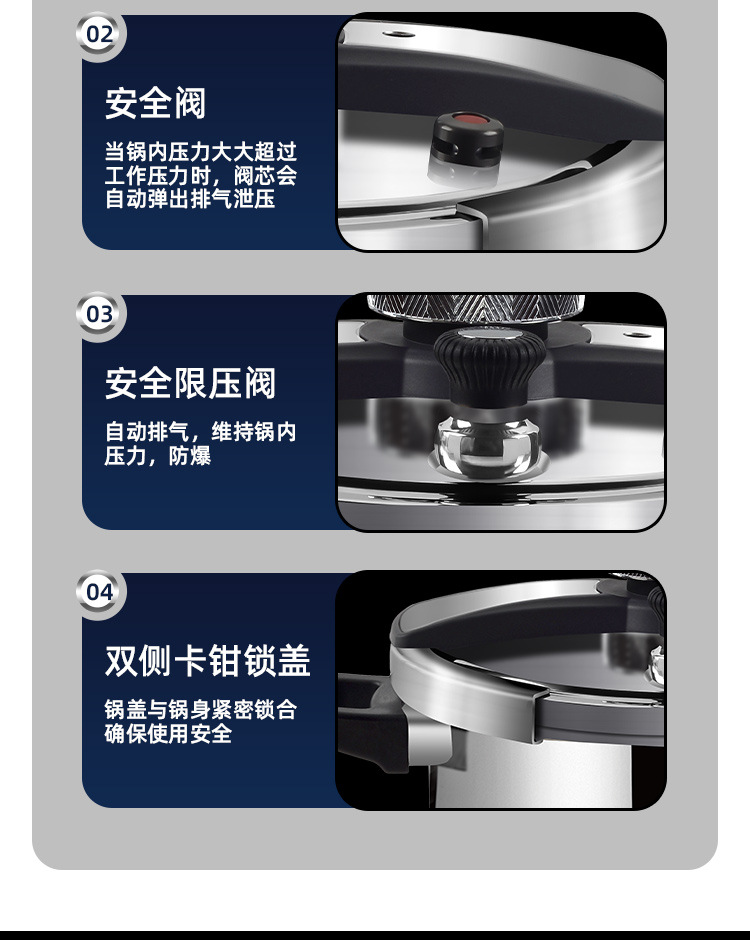 02

安全阀

当锅内压力大大超过工作压力时，阀芯会自动弹出排气泄压

03

安全限压阀

自动排气，维持锅内压力，防爆

04

双侧卡钳锁盖

锅盖与锅身紧密锁合确保使用安全