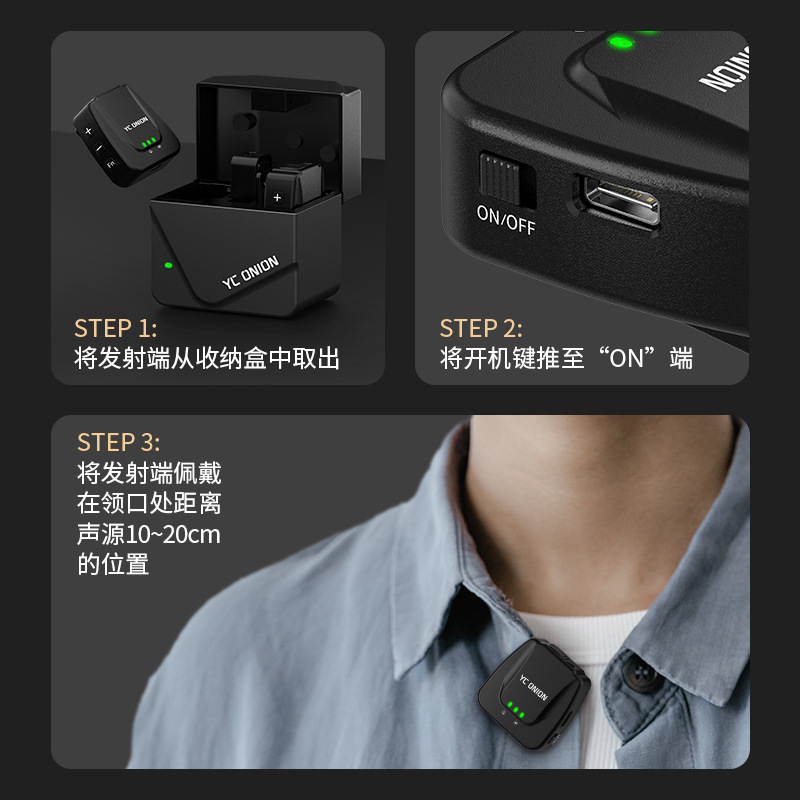 YC ONION

+

−

Fn

+

YC ONION

STEP 1:
将发射端从收纳盒中取出

ONION

ON/OFF

STEP 2:
将开机键推至“ON”端

STEP 3:
将发射端佩戴在领口处距离声源10~20cm的位置

YC ONION