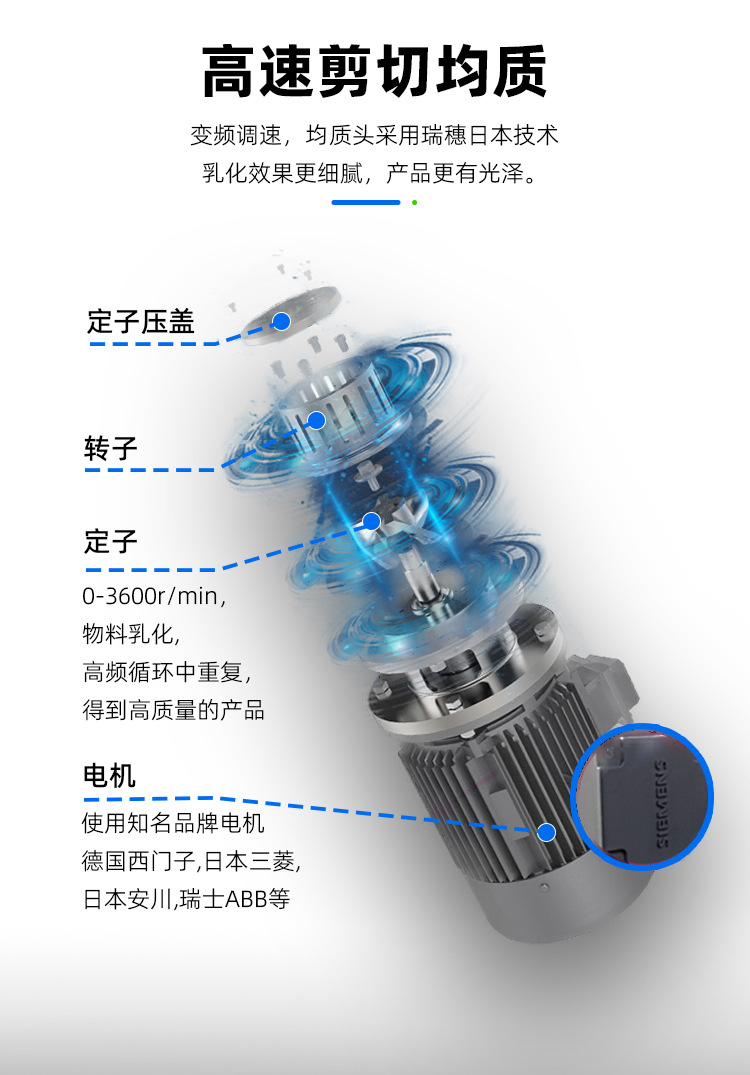 高速剪切均质

变频调速，均质头采用瑞穗日本技术
乳化效果更细腻，产品更有光泽。

定子压盖

转子

定子

0-3600r/min,
物料乳化,
高频循环中重复,
得到高质量的产品

电机

使用知名品牌电机
德国西门子,日本三菱,
日本安川,瑞士ABB等

SIEMENS