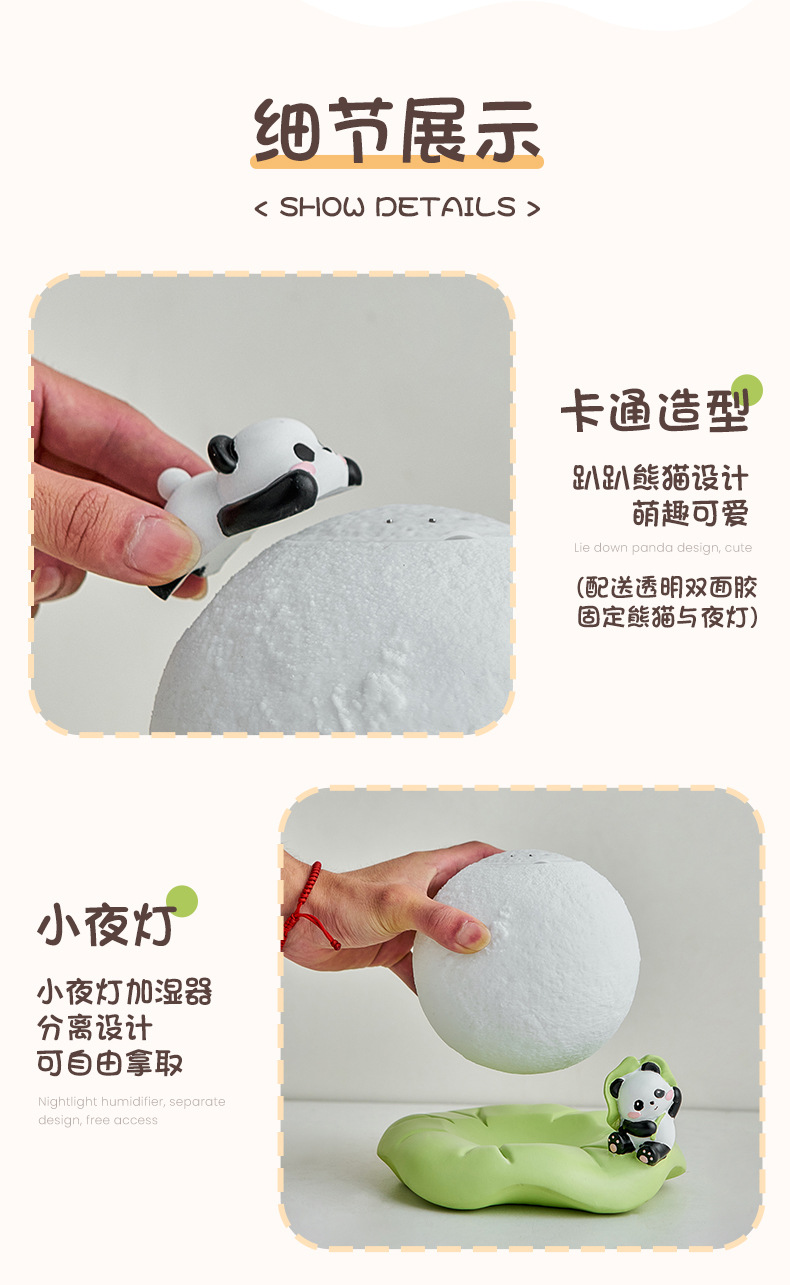 细节展示

< SHOW DETAILS >

卡通造型

趴趴熊猫设计
萌趣可爱

Lie down panda design, cute

(配送透明双面胶
固定熊猫与夜灯)

小夜灯

小夜灯加湿器
分离设计
可自由拿取

Nightlight humidifier, separate design, free access