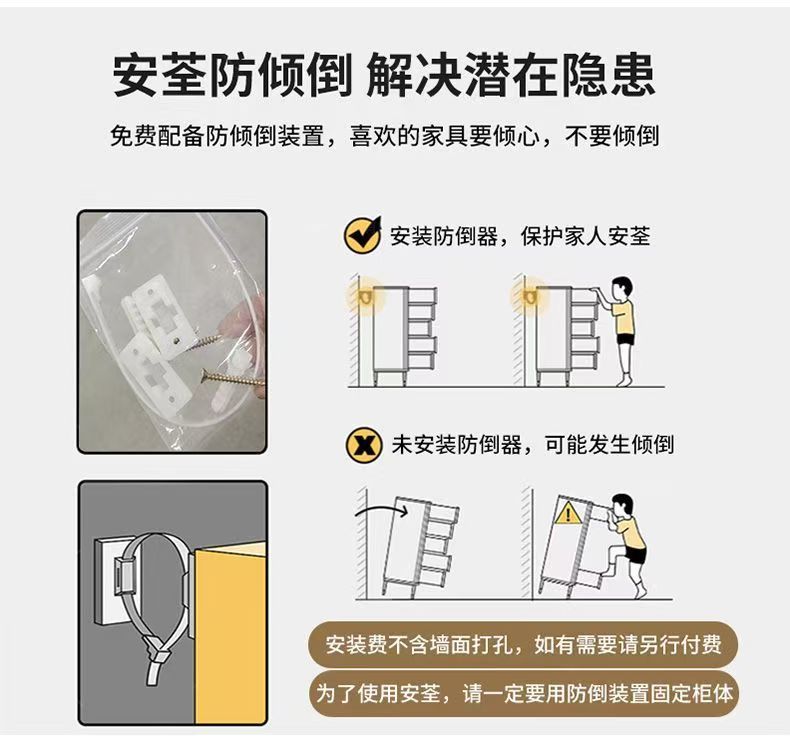 安荃防倾倒 解决潜在隐患

免费配备防倾倒装置，喜欢的家具要倾心，不要倾倒

安装防倒器，保护家人安荃

未安装防倒器，可能发生倾倒

安装费不含墙面打孔，如有需要请另行付费

为了使用安荃，请一定要用防倒装置固定柜体