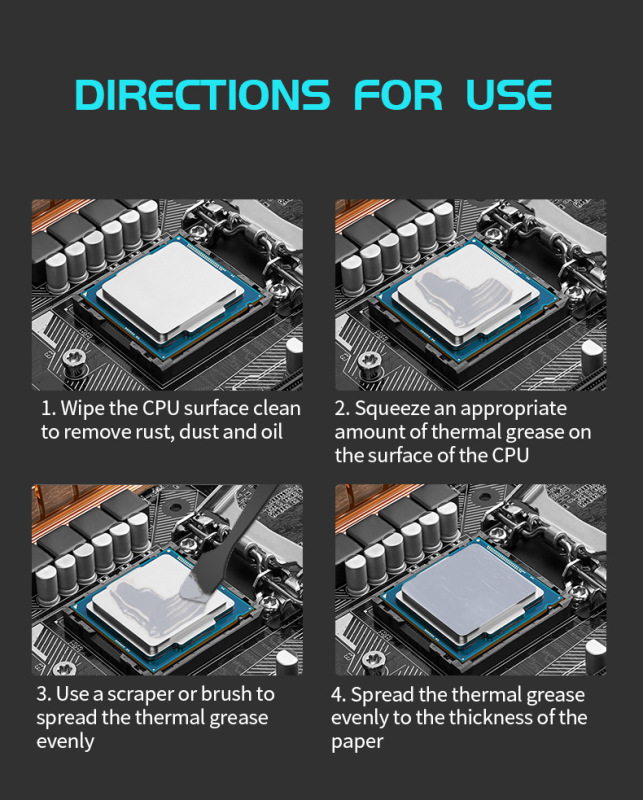 DIRECTIONS FOR USE

1. Wipe the CPU surface clean to remove rust, dust and oil

2. Squeeze an appropriate amount of thermal grease on the surface of the CPU

3. Use a scraper or brush to spread the thermal grease evenly

4. Spread the thermal grease evenly to the thickness of the paper