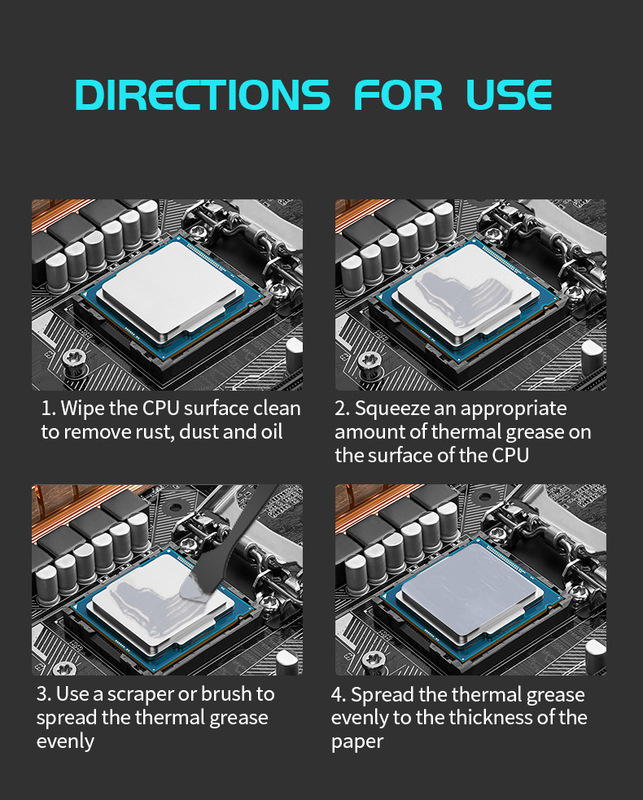 DIRECTIONS FOR USE

1. Wipe the CPU surface clean to remove rust, dust and oil

2. Squeeze an appropriate amount of thermal grease on the surface of the CPU

3. Use a scraper or brush to spread the thermal grease evenly

4. Spread the thermal grease evenly to the thickness of the paper