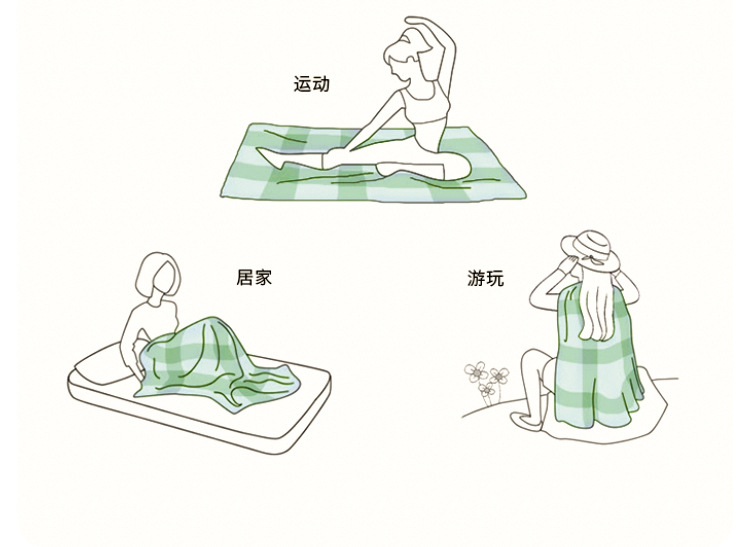 运动

居家

游玩