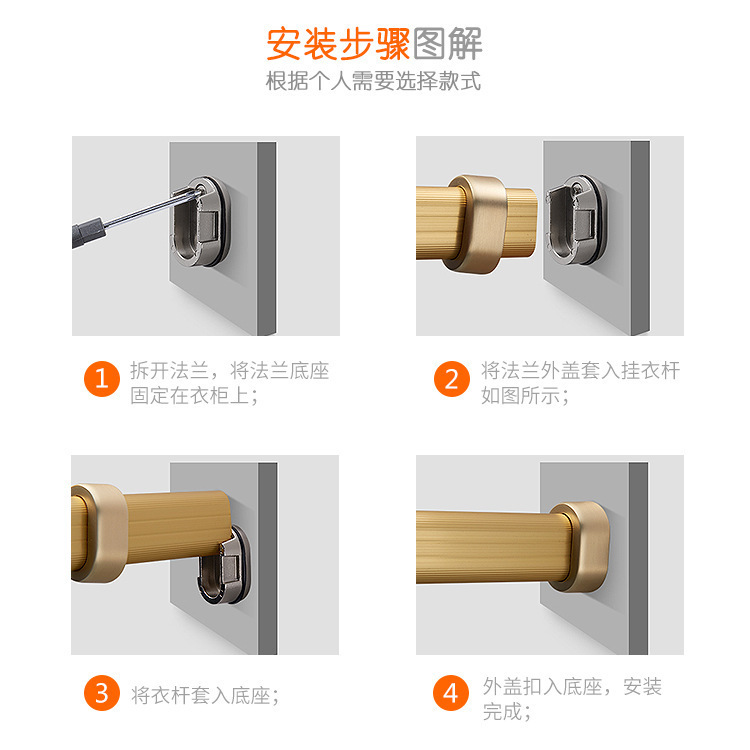 安装步骤图解
根据个人需要选择款式

1 拆开法兰，将法兰底座固定在衣柜上；

2 将法兰外盖套入挂衣杆如图所示；

3 将衣杆套入底座；

4 外盖扣入底座，安装完成；