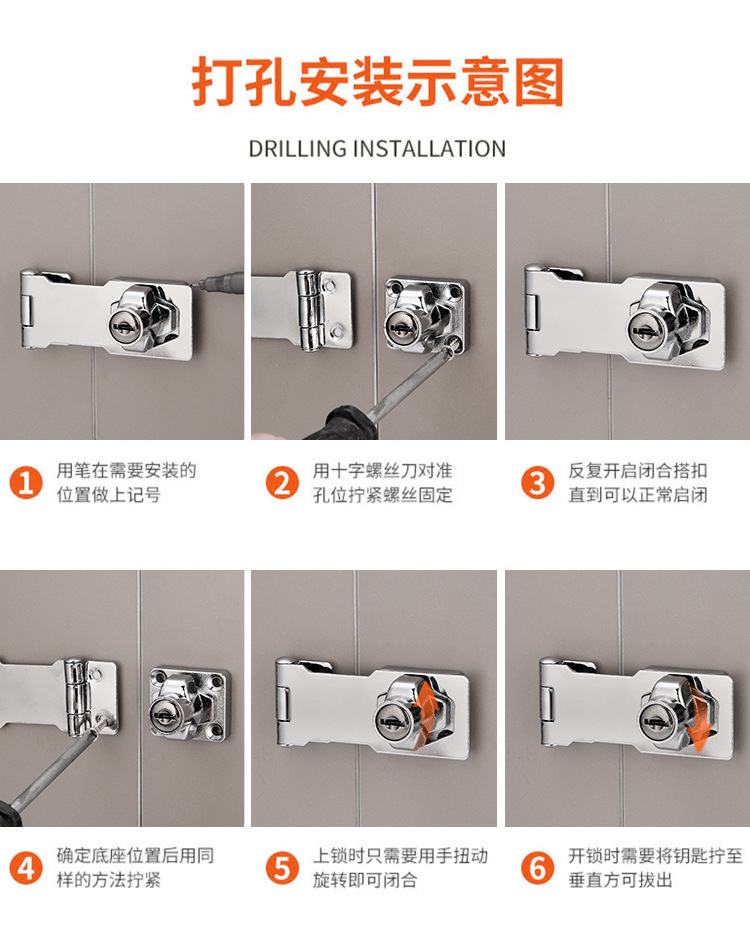 打孔安装示意图

DRILLING INSTALLATION

1 用笔在需要安装的位置做上记号

2 用十字螺丝刀对准孔位拧紧螺丝固定

3 反复开启闭合搭扣直到可以正常启闭

4 确定底座位置后用同样的方法拧紧

5 上锁时只需要用手扭动旋转即可闭合

6 开锁时需要将钥匙拧至垂直方可拔出