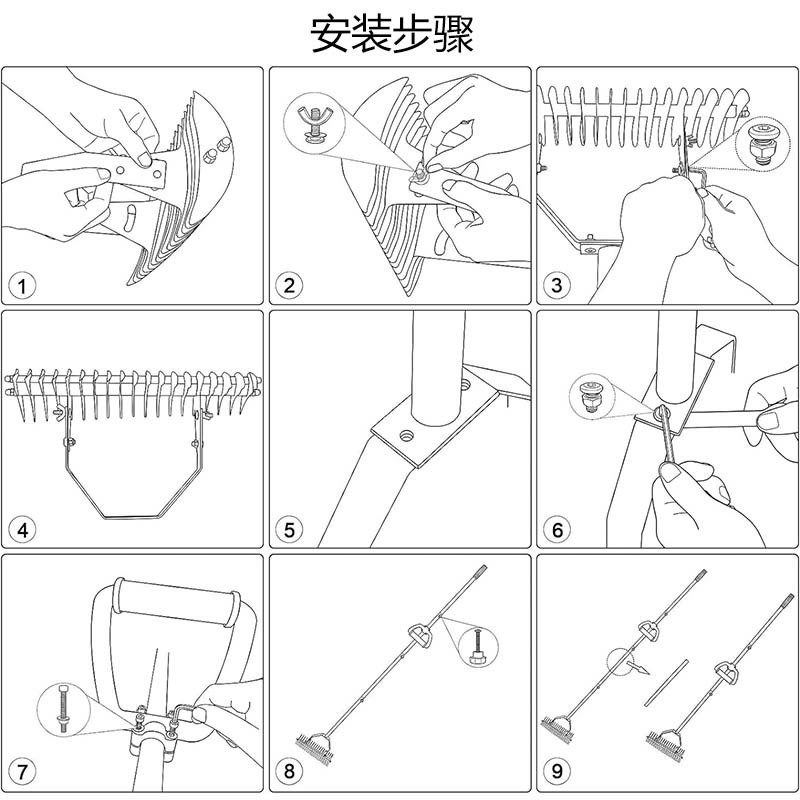 安装步骤

1

2

3

4

5

6

7

8

9