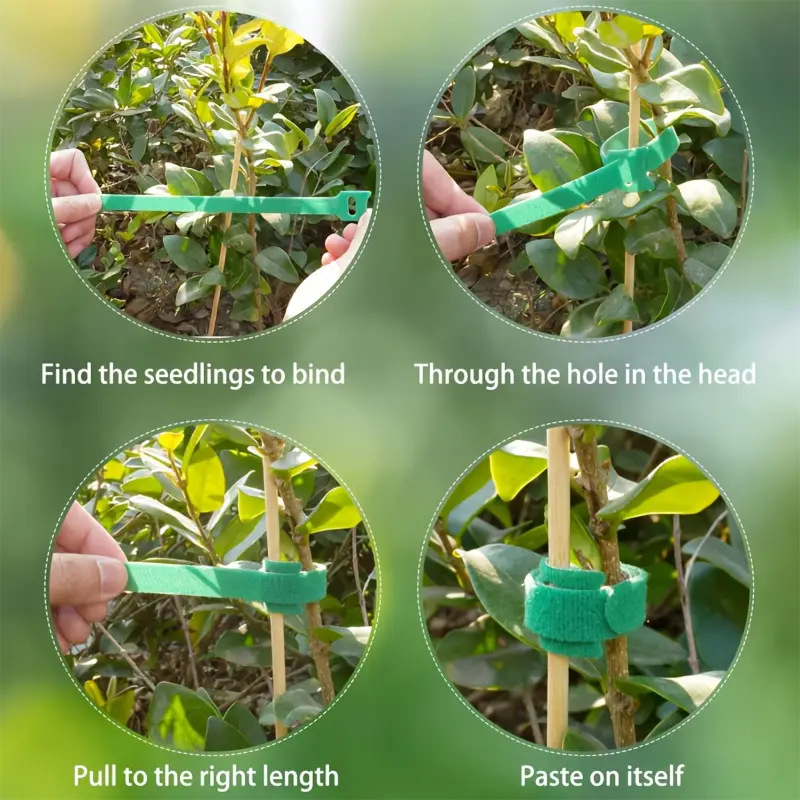 Find the seedlings to bind

Through the hole in the head

Pull to the right length

Paste on itself