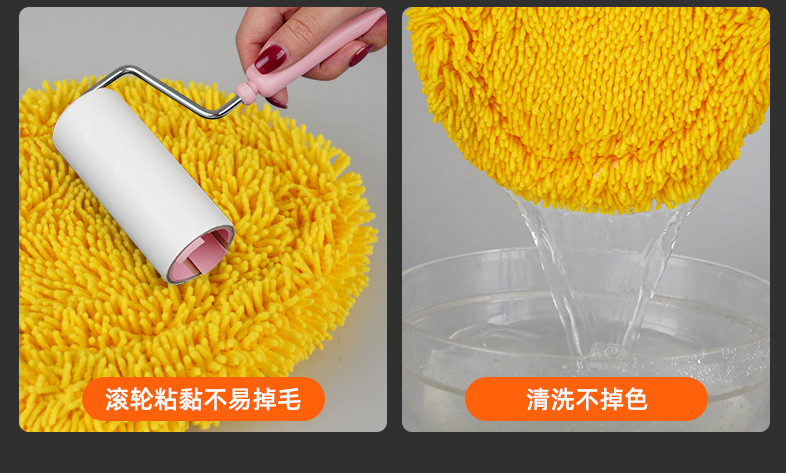 滚轮粘黏不易掉毛

清洗不掉色