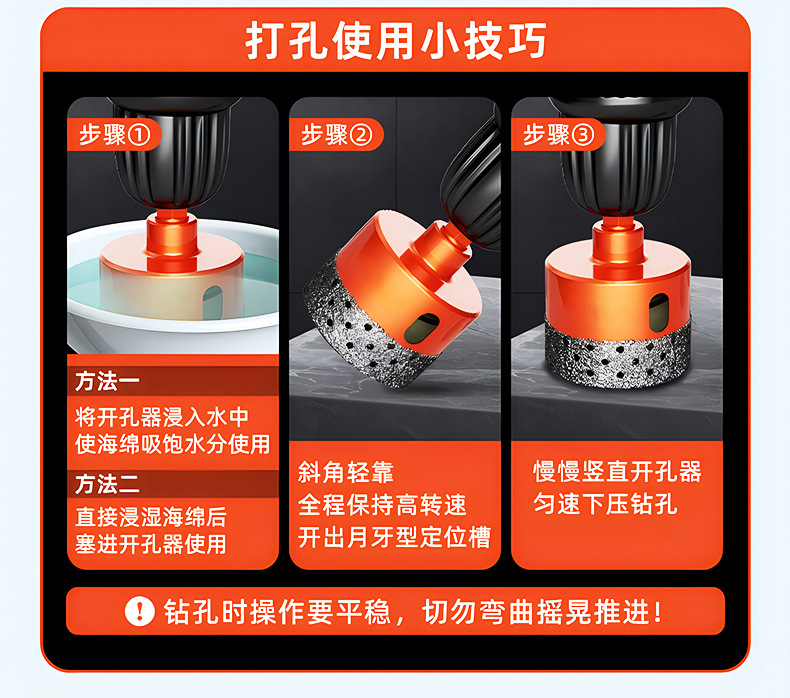 打孔使用小技巧

步骤①

方法一
将开孔器浸入水中
使海绵吸饱水分使用

方法二
直接浸湿海绵后
塞进开孔器使用

步骤②

斜角轻靠
全程保持高转速
开出月牙型定位槽

步骤③

慢慢竖直开孔器
匀速下压钻孔

! 钻孔时操作要平稳，切勿弯曲摇晃推进！