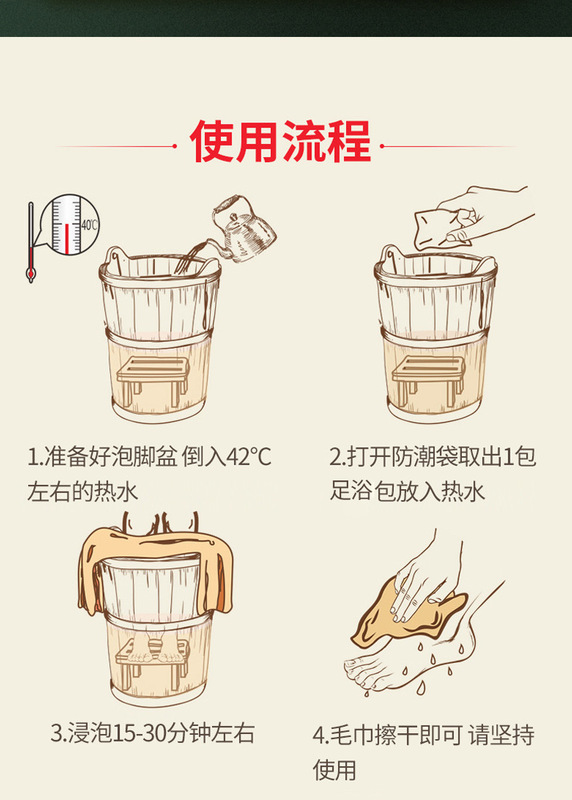 使用流程

40℃

1.准备好泡脚盆 倒入42°C左右的热水

2.打开防潮袋取出1包足浴包放入热水

3.浸泡15-30分钟左右

4.毛巾擦干即可 请坚持使用